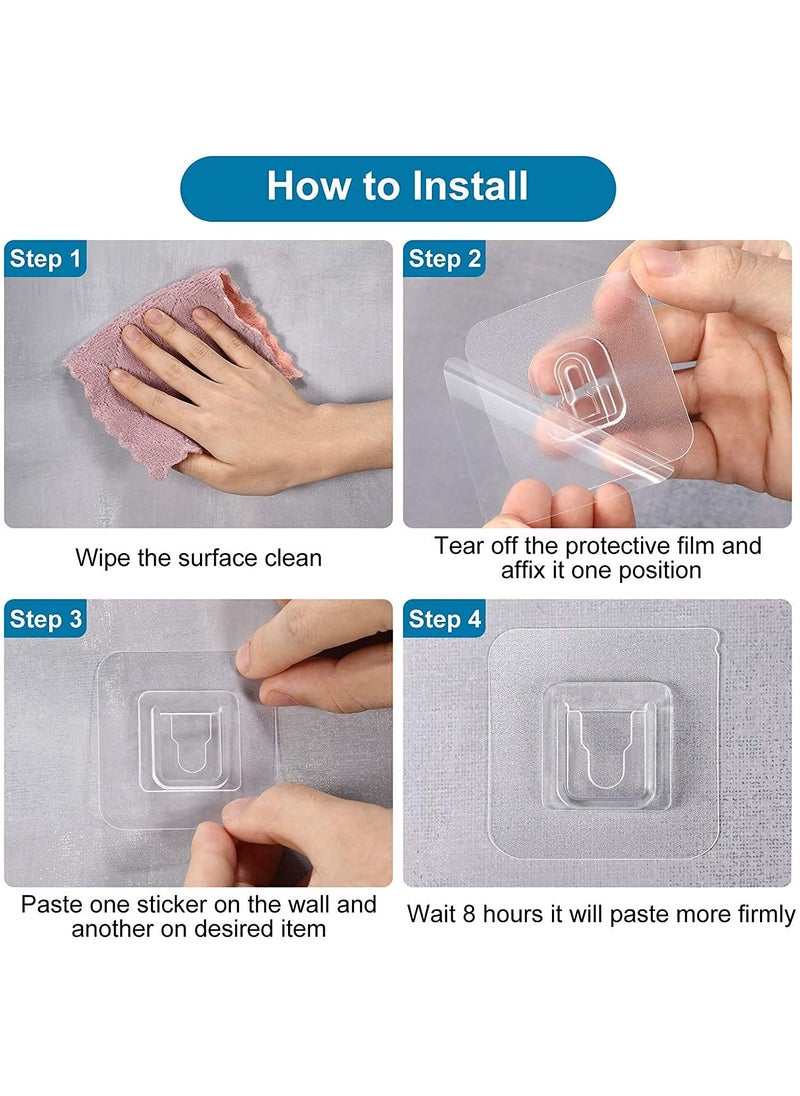 How to Install

Step 1

Wipe the surface clean

Step 2

Tear off the protective film and affix it one position

Step 3

Paste one sticker on the wall and another on desired item

Step 4

Wait 8 hours it will paste more firmly