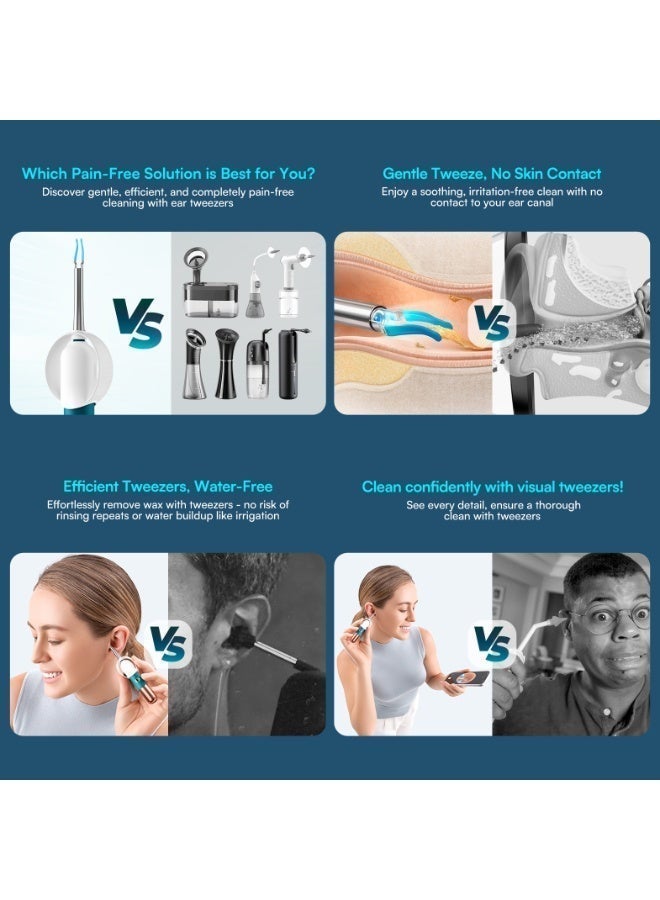 Which Pain-Free Solution is Best for You?
Discover gentle, efficient, and completely pain-free cleaning with ear tweezers

VS

Gentle Tweeze, No Skin Contact
Enjoy a soothing, irritation-free clean with no contact to your ear canal

VS

Efficient Tweezers, Water-Free
Effortlessly remove wax with tweezers - no risk of rinsing repeats or water buildup like irrigation

VS

Clean confidently with visual tweezers!
See every detail, ensure a thorough clean with tweezers

VS