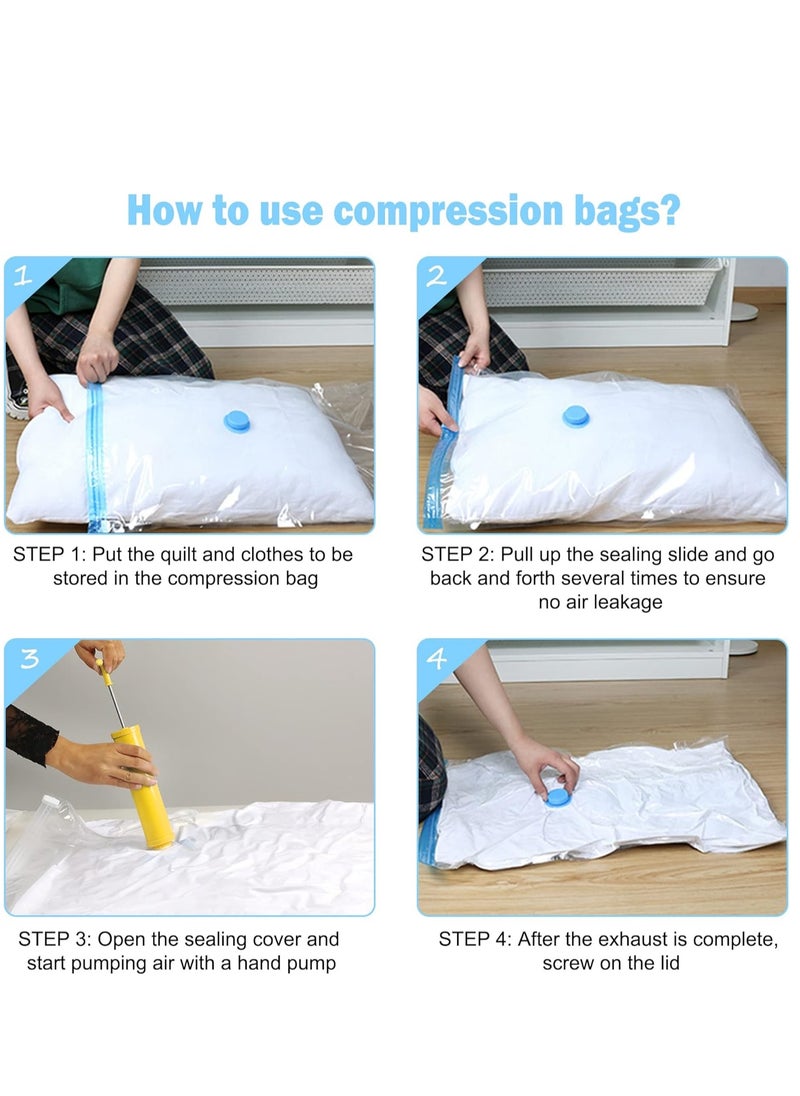 How to use compression bags?

1

STEP 1: Put the quilt and clothes to be stored in the compression bag

2

STEP 2: Pull up the sealing slide and go back and forth several times to ensure no air leakage

3

STEP 3: Open the sealing cover and start pumping air with a hand pump

4

STEP 4: After the exhaust is complete, screw on the lid