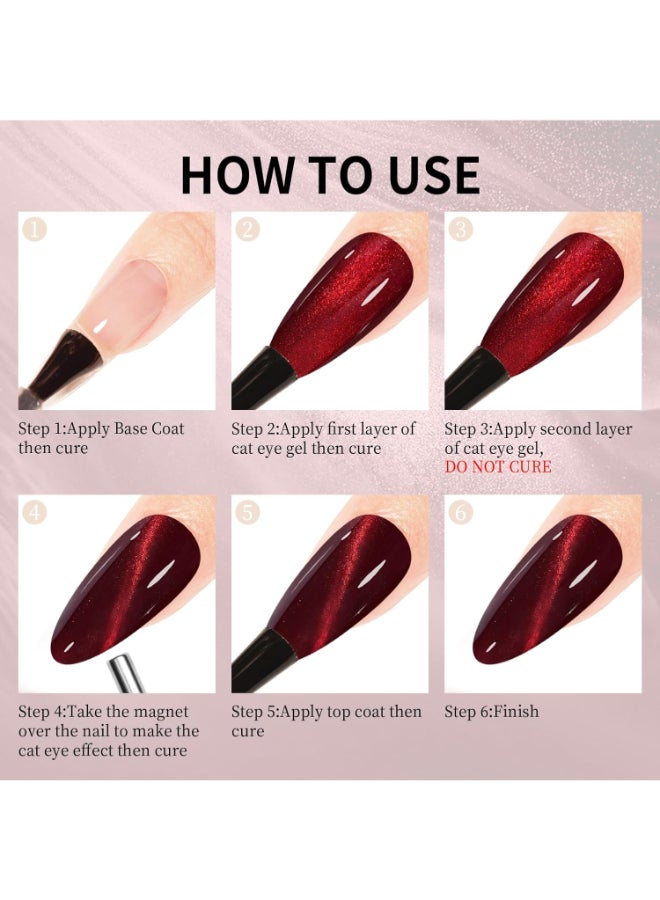 HOW TO USE

1

Step 1:Apply Base Coat then cure

2

Step 2:Apply first layer of cat eye gel then cure

3

Step 3:Apply second layer of cat eye gel, DO NOT CURE

4

Step 4:Take the magnet over the nail to make the cat eye effect then cure

5

Step 5:Apply top coat then cure

6

Step 6:Finish