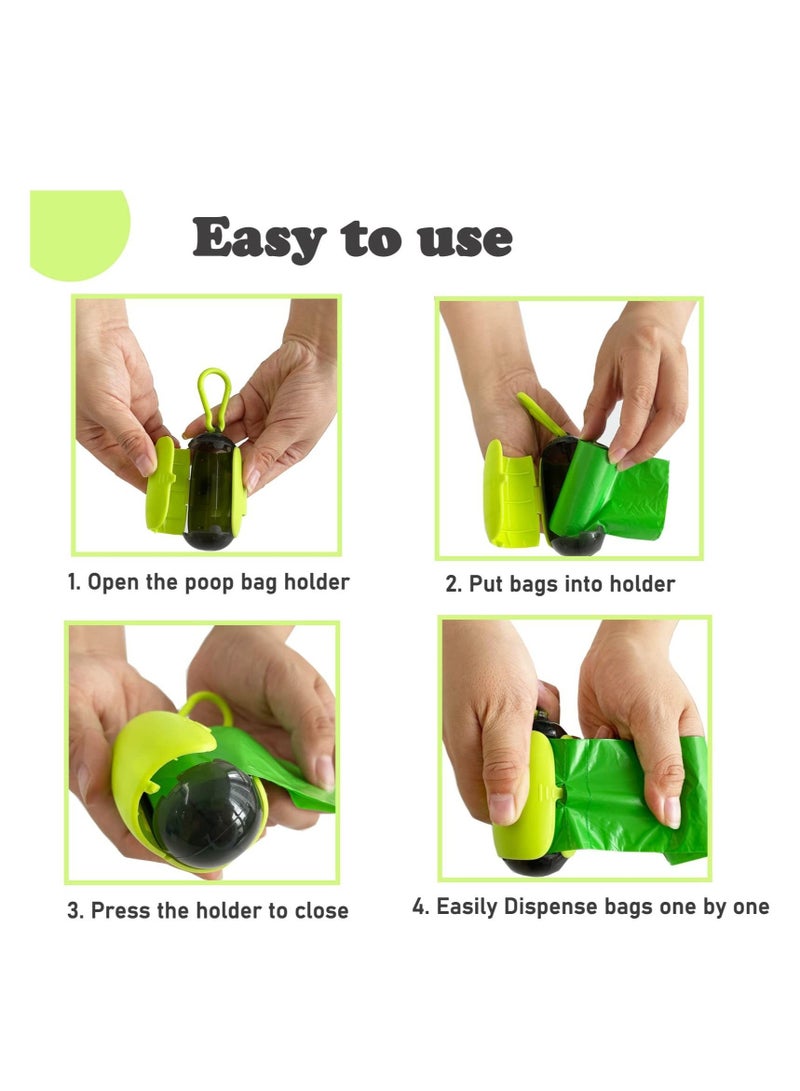 Easy to use

1. Open the poop bag holder

2. Put bags into holder

3. Press the holder to close

4. Easily Dispense bags one by one