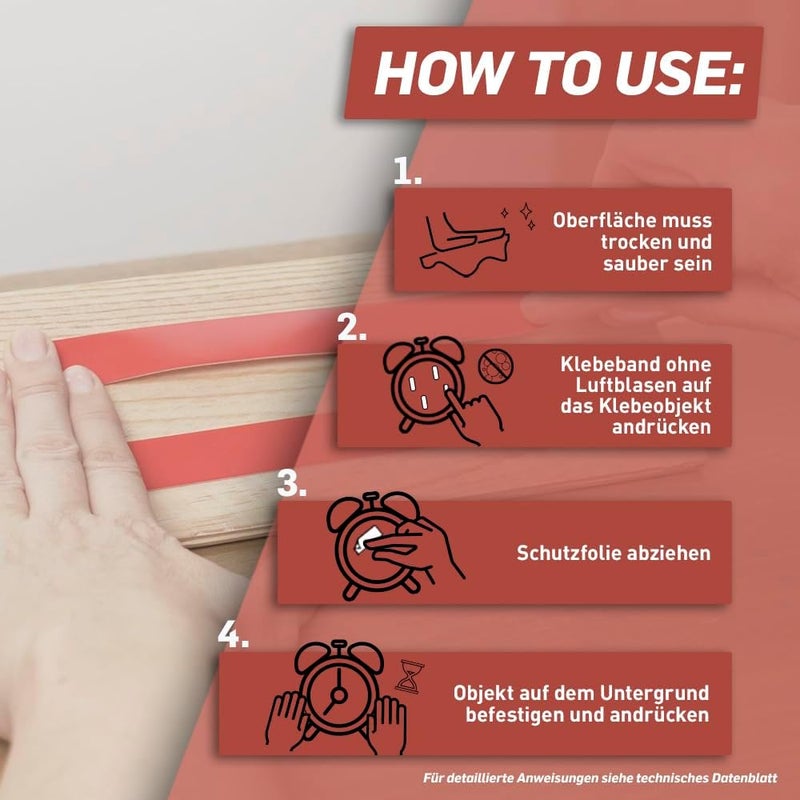 HOW TO USE:

1.

Oberfläche muss trocken und sauber sein

2.

Klebeband ohne Luftblasen auf das Klebeobjekt andrücken

3.

Schutzfolie abziehen

4.

Objekt auf dem Untergrund befestigen und andrücken

Für detaillierte Anweisungen siehe technisches Datenblatt