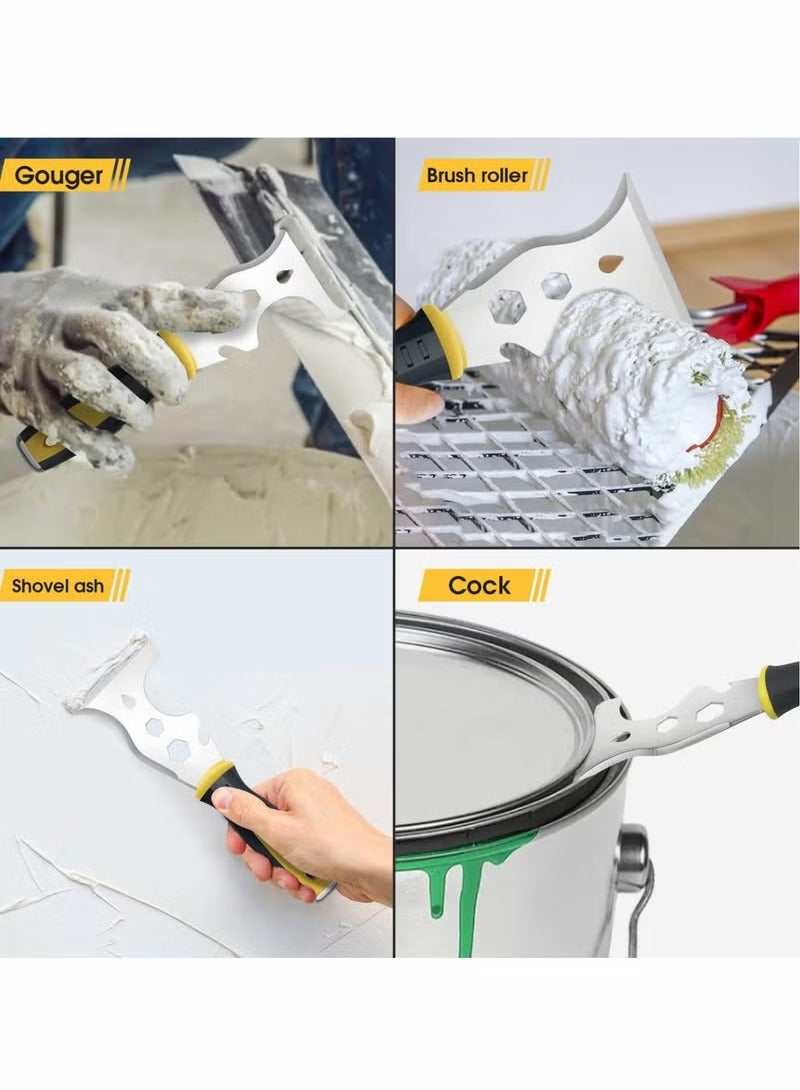 Gouger

Brush roller

Shovel ash

Cock