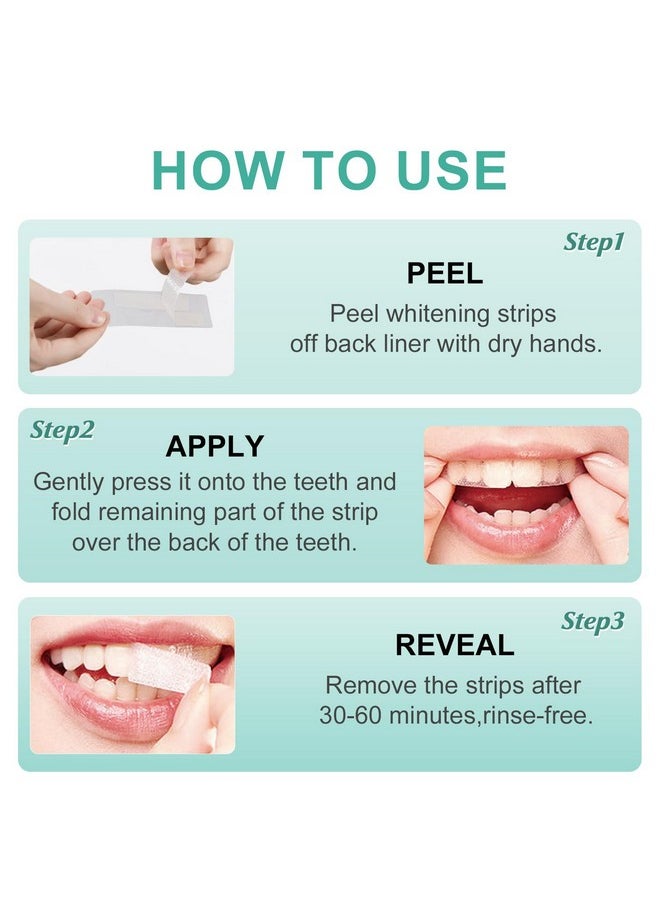 HOW TO USE

Step1
PEEL
Peel whitening strips off back liner with dry hands.

Step2
APPLY
Gently press it onto the teeth and fold remaining part of the strip over the back of the teeth.

Step3
REVEAL
Remove the strips after 30-60 minutes,rinse-free.