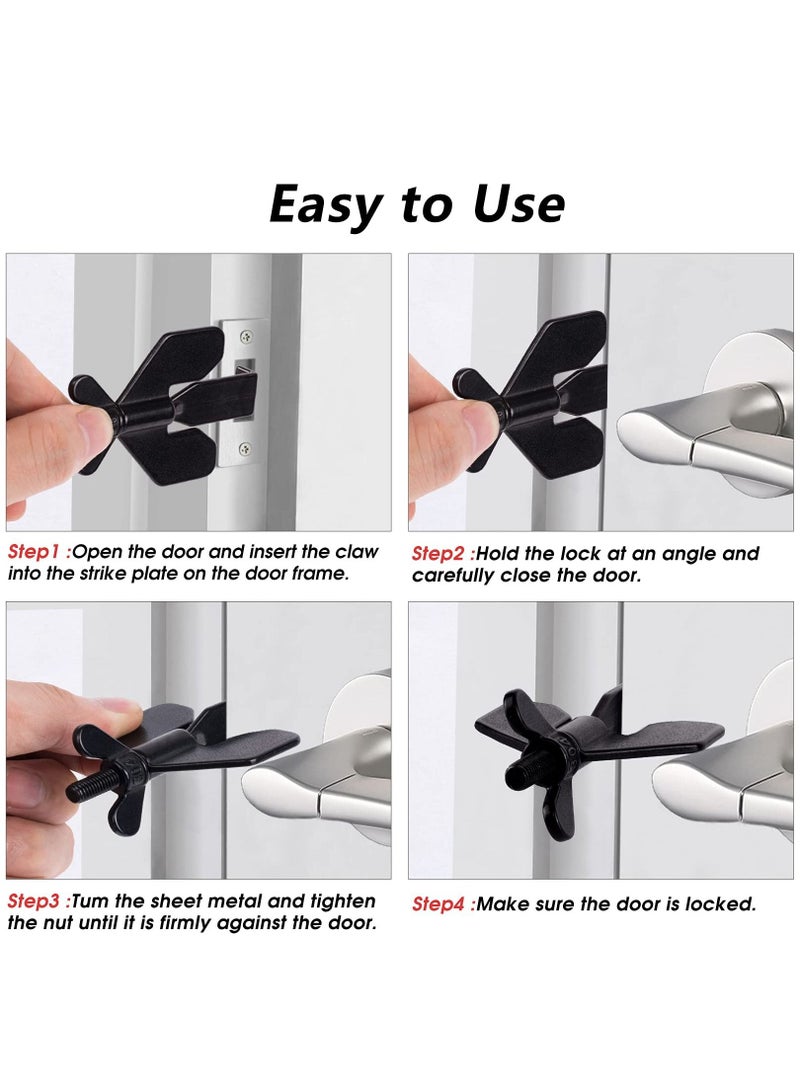 Easy to Use

Step1 :Open the door and insert the claw into the strike plate on the door frame.

Step2 :Hold the lock at an angle and carefully close the door.

Step3 :Tum the sheet metal and tighten the nut until it is firmly against the door.

Step4 :Make sure the door is locked.