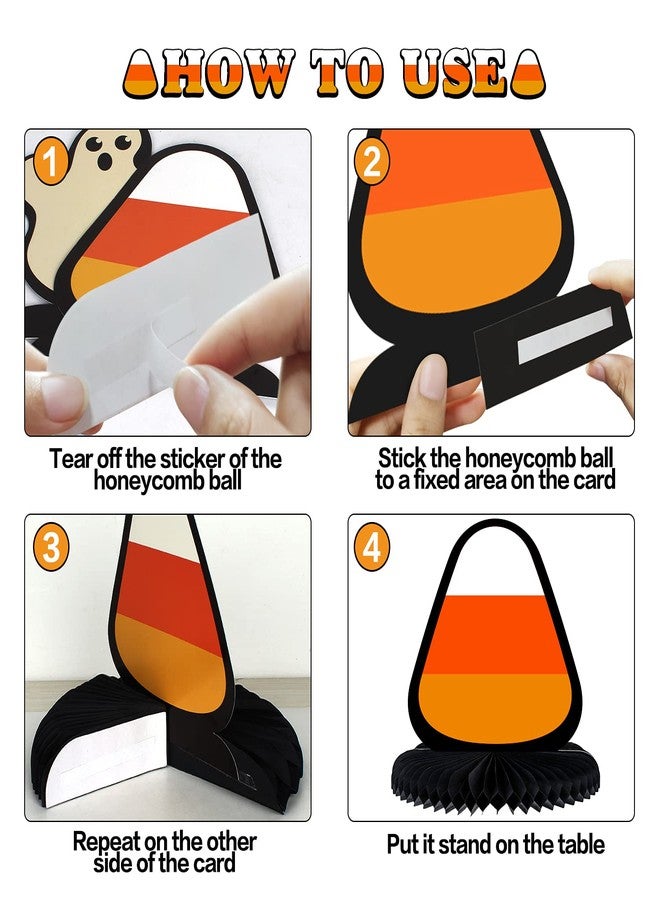 HOW TO USE

1

Tear off the sticker of the honeycomb ball

2

Stick the honeycomb ball to a fixed area on the card

3

Repeat on the other side of the card

4

Put it stand on the table