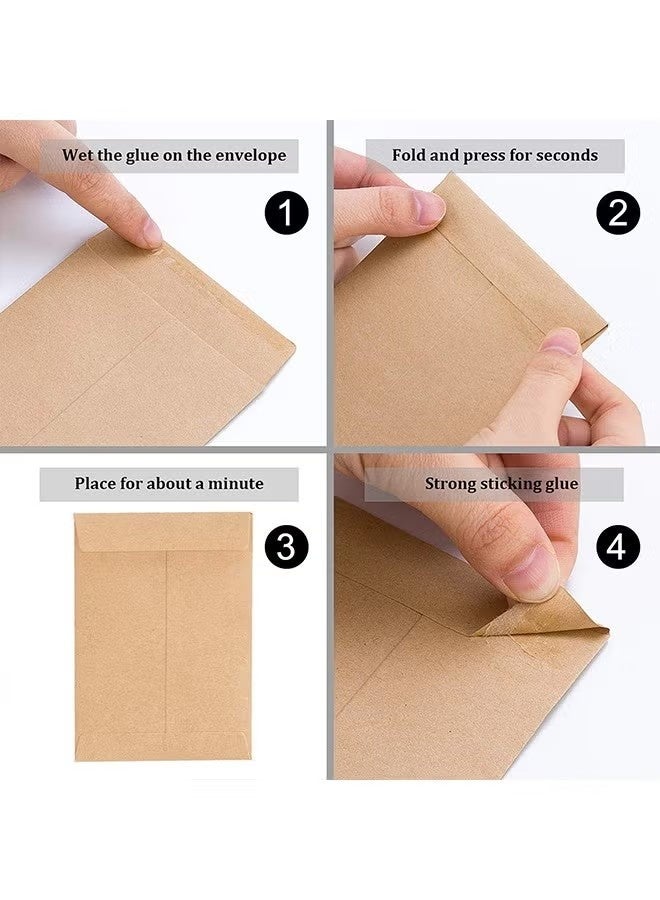 Wet the glue on the envelope

1

Fold and press for seconds

2

Place for about a minute

3

Strong sticking glue

4