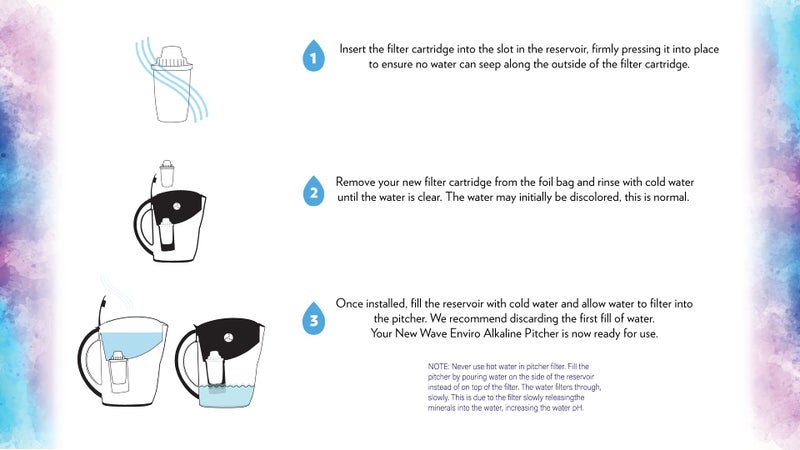 1
Insert the filter cartridge into the slot in the reservoir, firmly pressing it into place to ensure no water can seep along the outside of the filter cartridge.

2
Remove your new filter cartridge from the foil bag and rinse with cold water until the water is clear. The water may initially be discolored, this is normal.

3
Once installed, fill the reservoir with cold water and allow water to filter into the pitcher. We recommend discarding the first fill of water. Your New Wave Enviro Alkaline Pitcher is now ready for use.

NOTE: Never use hot water in pitcher filter. Fill the pitcher by pouring water on the side of the reservoir instead of on top of the filter. The water filters through, slowly. This is due to the filter slowly releasingthe minerals into the water, increasing the water pH.