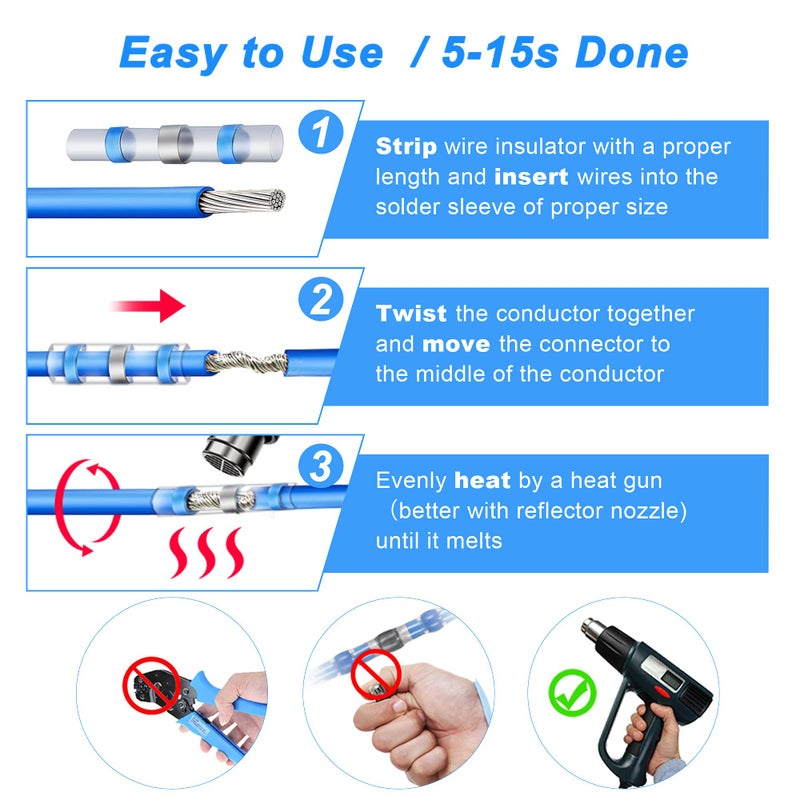 Easy to Use / 5-15s Done

1

Strip wire insulator with a proper length and insert wires into the solder sleeve of proper size

2

Twist the conductor together and move the connector to the middle of the conductor

3

Evenly heat by a heat gun (better with reflector nozzle) until it melts