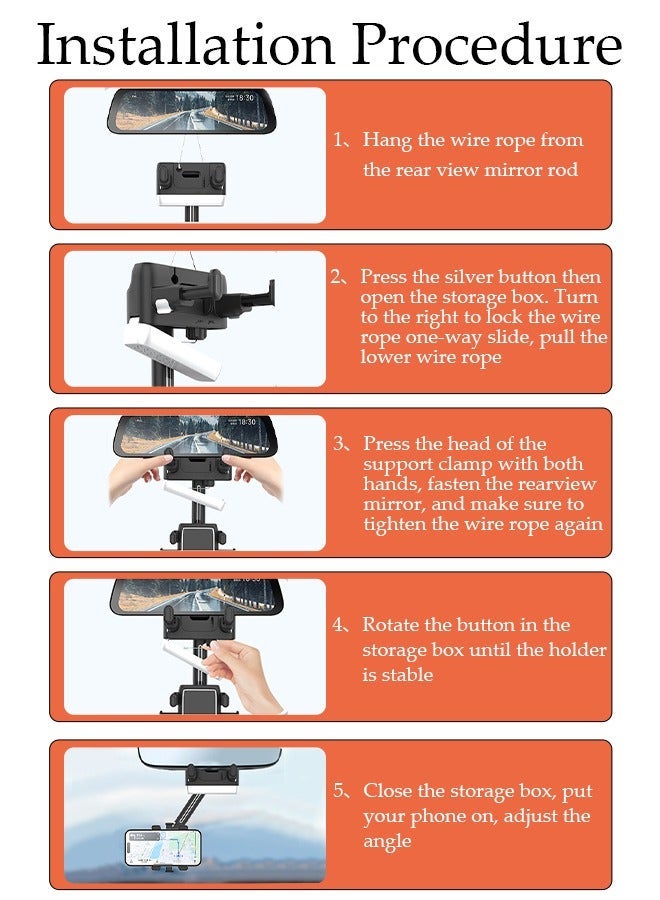 Installation Procedure

18:30

1、Hang the wire rope from the rear view mirror rod

2、Press the silver button then open the storage box. Turn to the right to lock the wire rope one-way slide, pull the lower wire rope

18:30

3、Press the head of the support clamp with both hands, fasten the rearview mirror, and make sure to tighten the wire rope again

4、Rotate the button in the storage box until the holder is stable

5、Close the storage box, put your phone on, adjust the angle