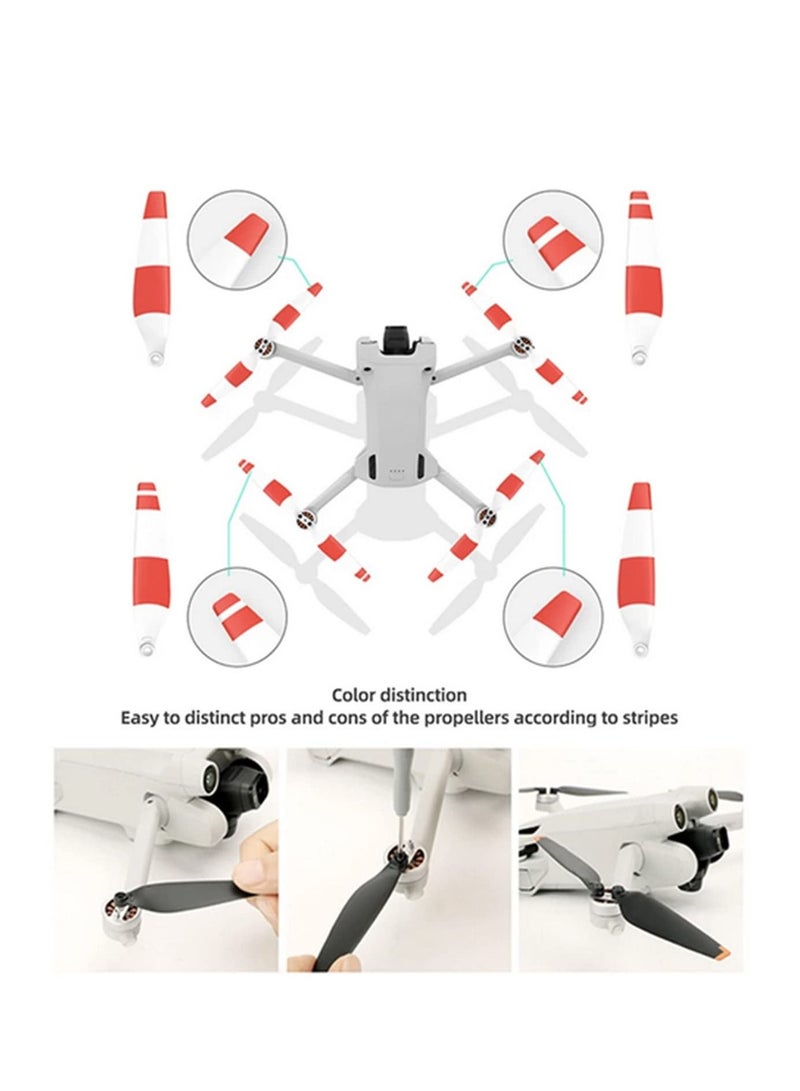 Color distinction
Easy to distinct pros and cons of the propellers according to stripes