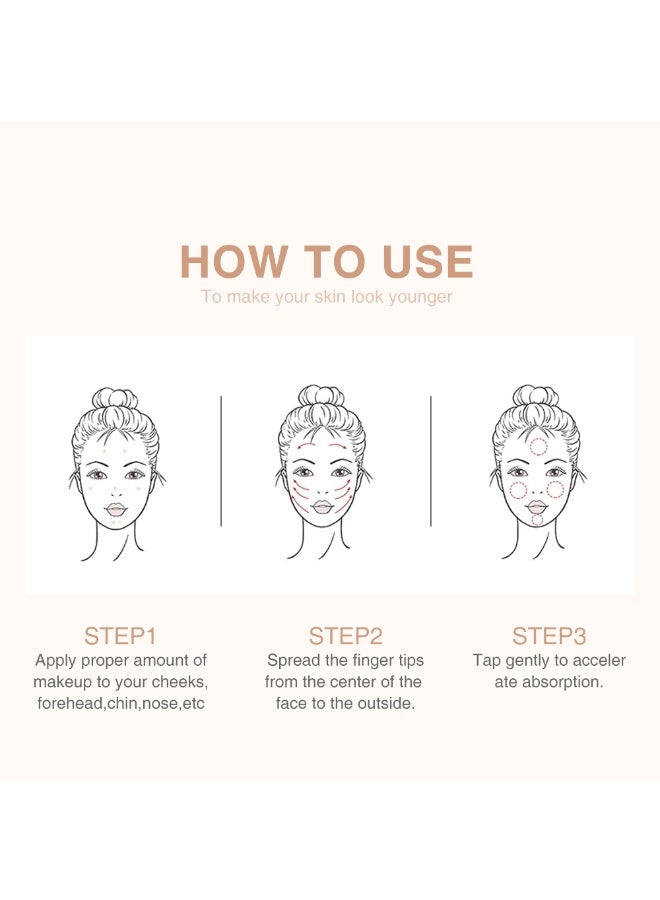 HOW TO USE

To make your skin look younger

STEP1

Apply proper amount of makeup to your cheeks, forehead,chin,nose,etc

STEP2

Spread the finger tips from the center of the face to the outside.

STEP3

Tap gently to acceler ate absorption.