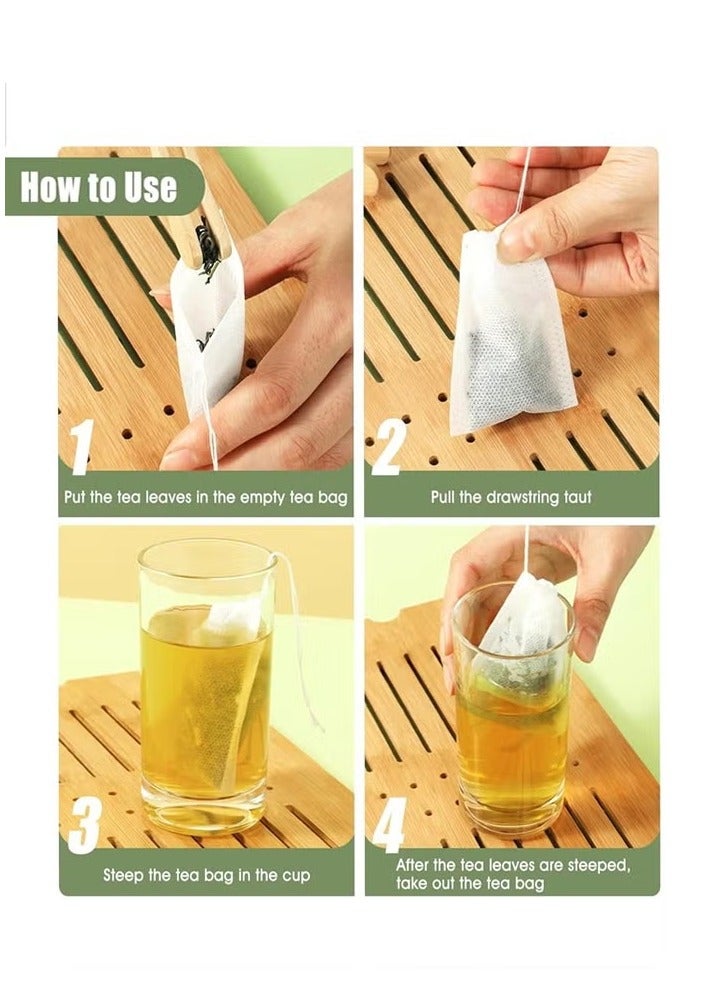 How to Use

1

Put the tea leaves in the empty tea bag

2

Pull the drawstring taut

3

Steep the tea bag in the cup

4

After the tea leaves are steeped, take out the tea bag