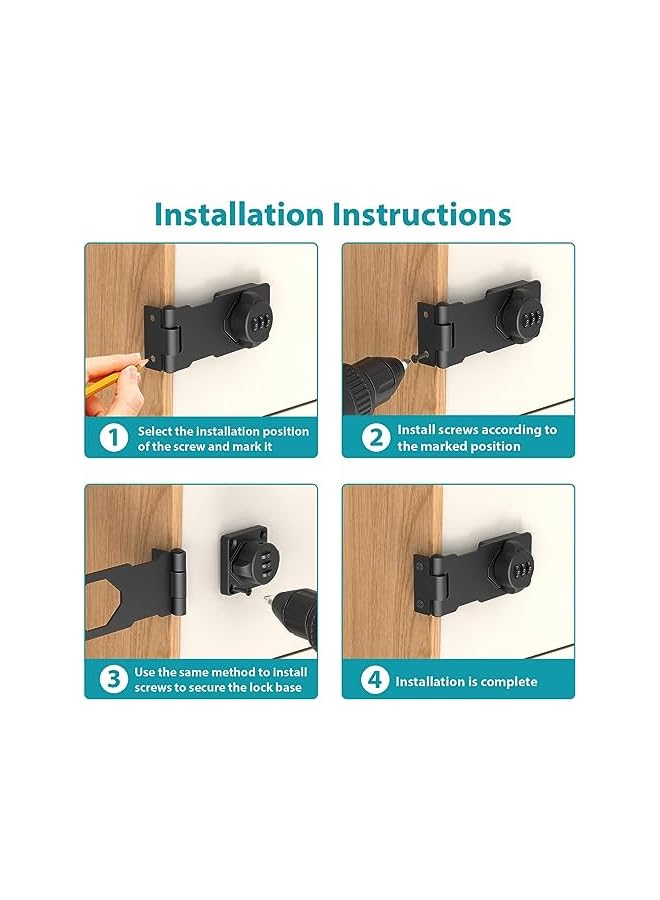 Installation Instructions

1 Select the installation position of the screw and mark it

2 Install screws according to the marked position

3 Use the same method to install screws to secure the lock base

4 Installation is complete