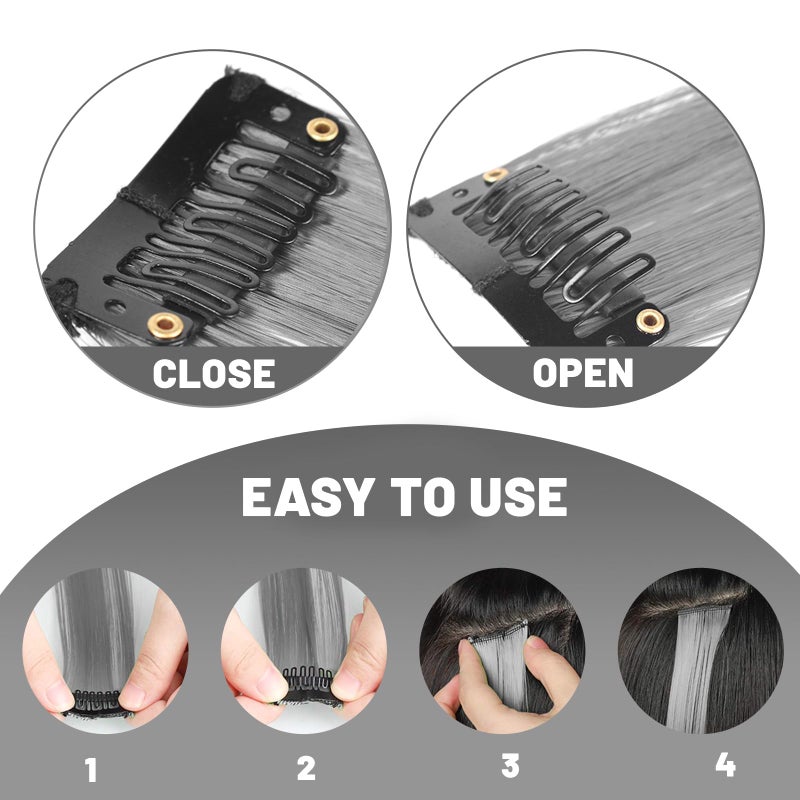 CLOSE

OPEN

EASY TO USE

1

2

3

4