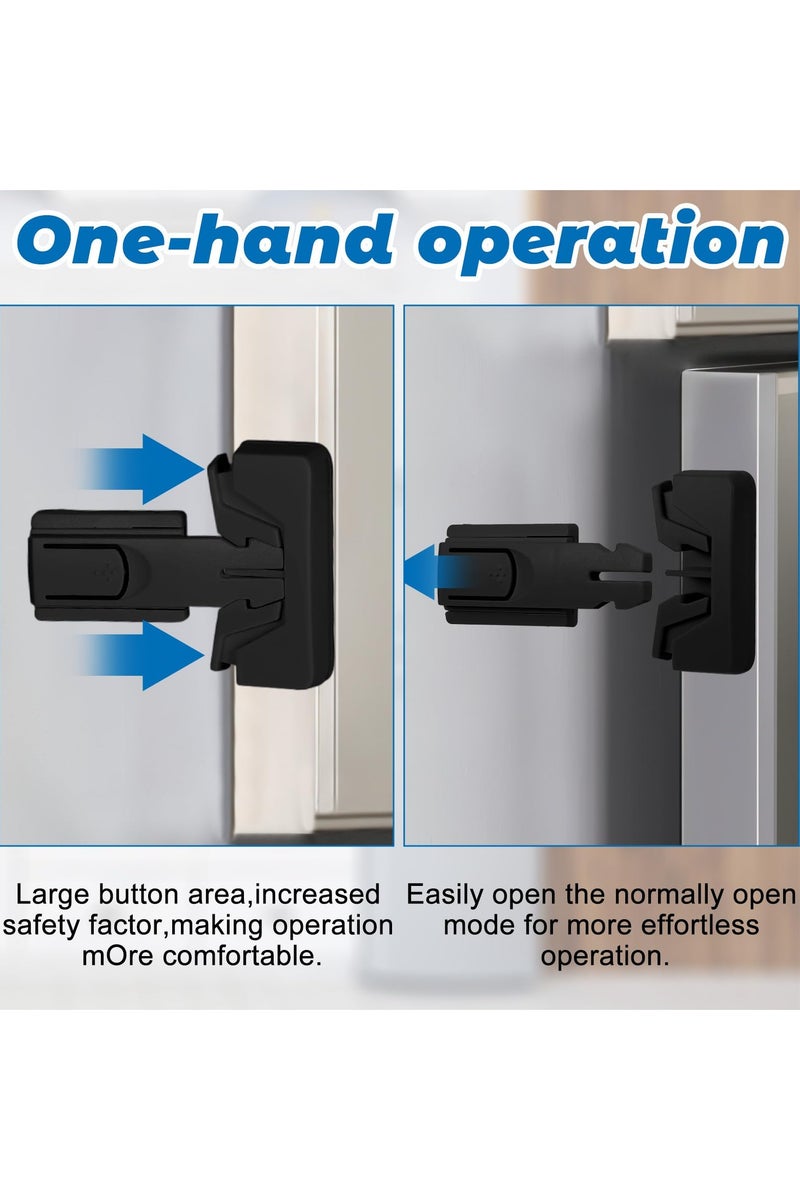 One-hand operation

Large button area,increased safety factor,making operation mOre comfortable.

Easily open the normally open mode for more effortless operation.