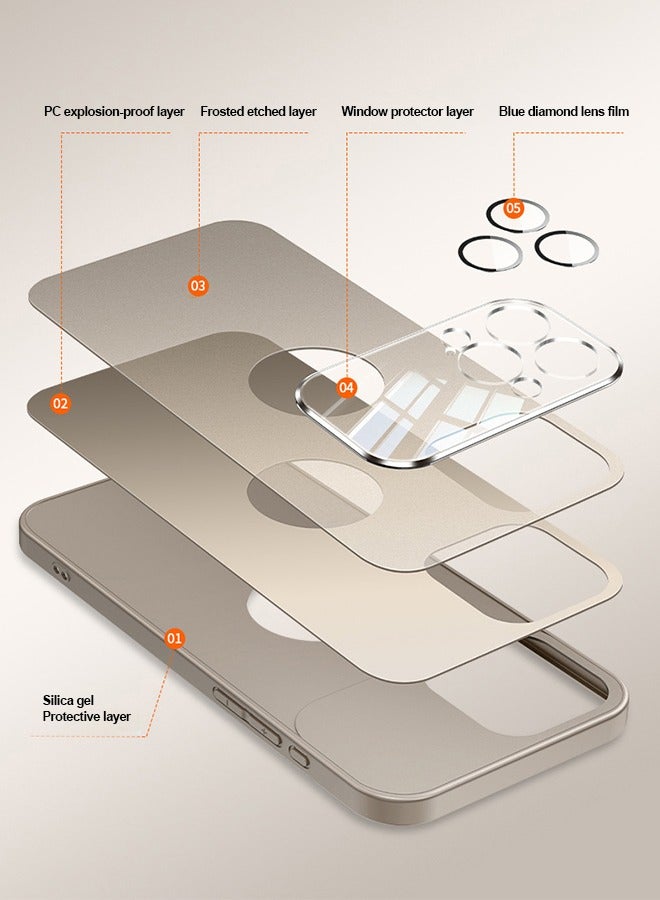 PC explosion-proof layer

Frosted etched layer

Window protector layer

Blue diamond lens film

05

03

04

02

01

Silica gel
Protective layer