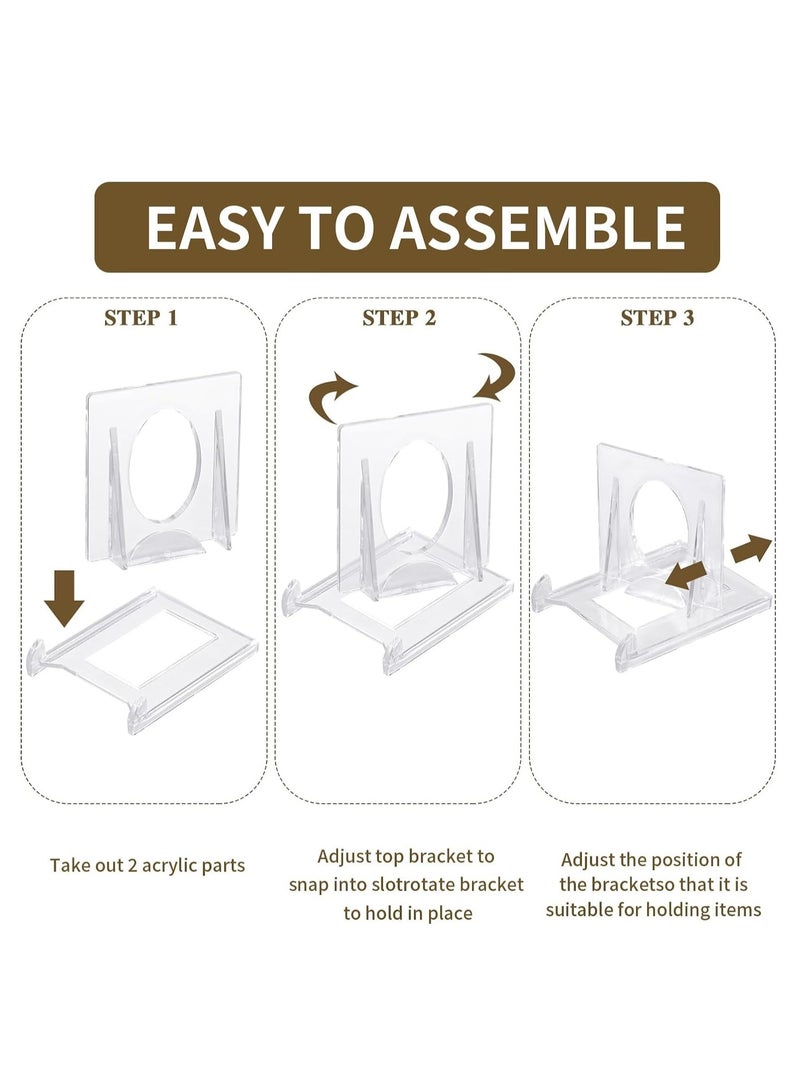 EASY TO ASSEMBLE

STEP 1

STEP 2

STEP 3

Take out 2 acrylic parts

Adjust top bracket to snap into slotrotate bracket to hold in place

Adjust the position of the bracketso that it is suitable for holding items