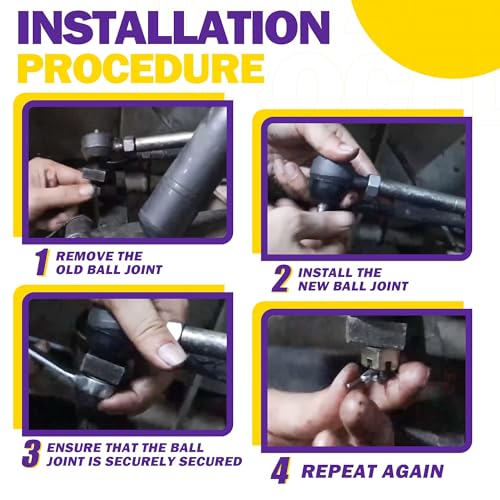 INSTALLATION
PROCEDURE

1 REMOVE THE OLD BALL JOINT

2 INSTALL THE NEW BALL JOINT

3 ENSURE THAT THE BALL JOINT IS SECURELY SECURED

4 REPEAT AGAIN