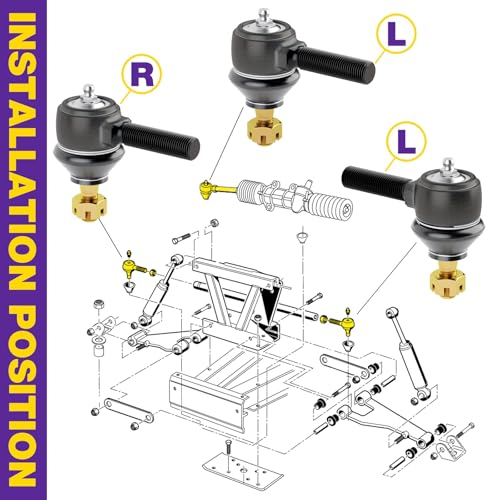 INSTALLATION POSITION

R

L

L