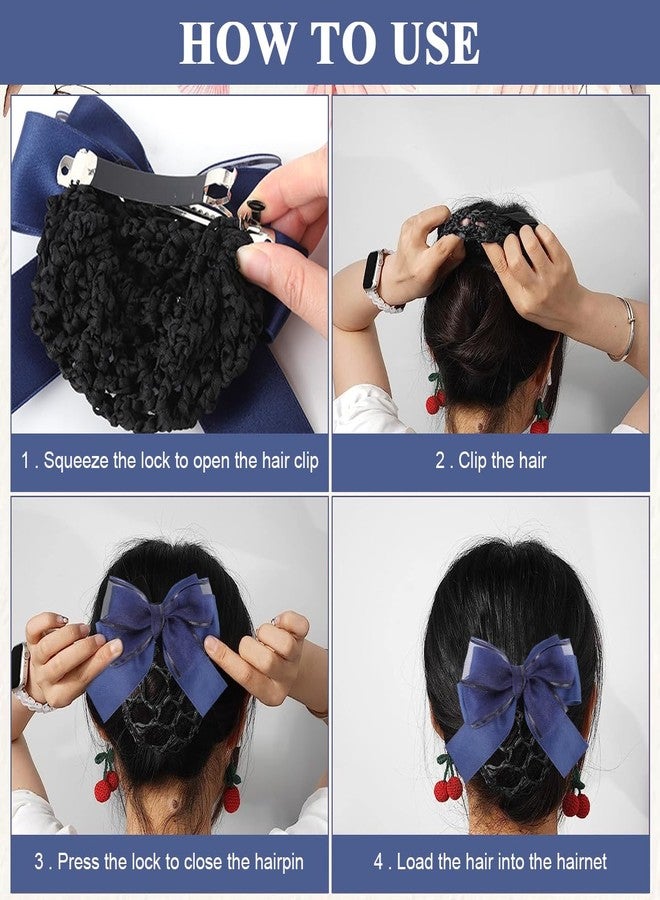 HOW TO USE

1 . Squeeze the lock to open the hair clip

2 . Clip the hair

3 . Press the lock to close the hairpin

4 . Load the hair into the hairnet