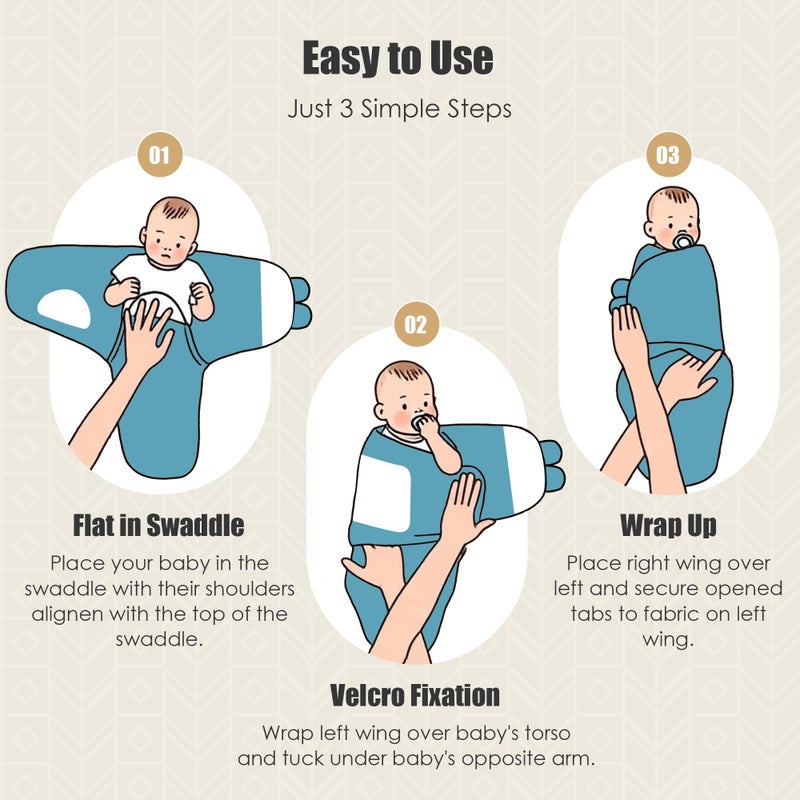 Easy to Use

Just 3 Simple Steps

01

Flat in Swaddle

Place your baby in the swaddle with their shoulders alignen with the top of the swaddle.

02

Velcro Fixation

Wrap left wing over baby's torso and tuck under baby's opposite arm.

03

Wrap Up

Place right wing over left and secure opened tabs to fabric on left wing.