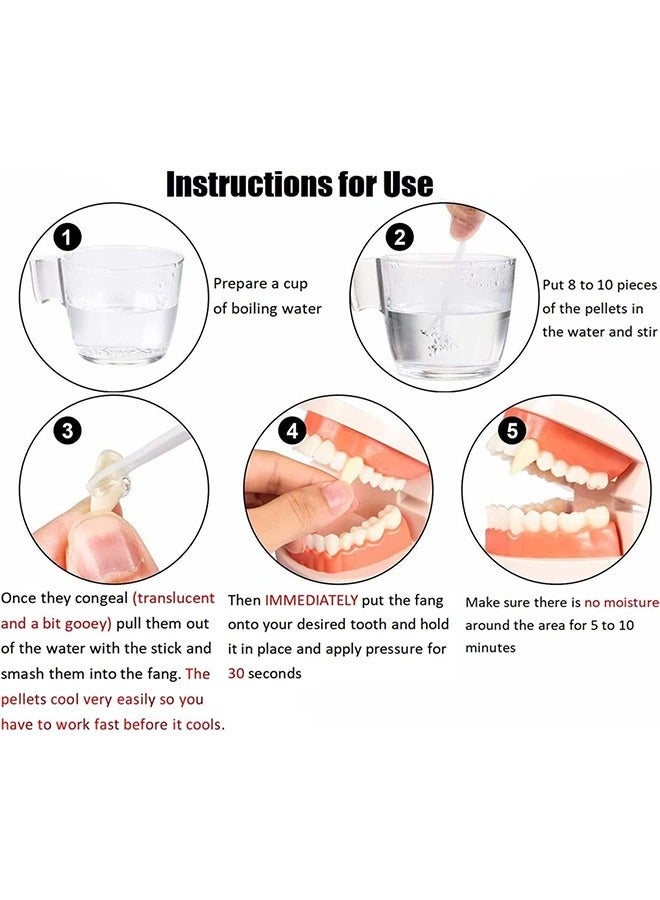 Instructions for Use

1

Prepare a cup of boiling water

2

Put 8 to 10 pieces of the pellets in the water and stir

3

4

5

Once they congeal (translucent and a bit gooey) pull them out of the water with the stick and smash them into the fang. The pellets cool very easily so you have to work fast before it cools.

Then IMMEDIATELY put the fang onto your desired tooth and hold it in place and apply pressure for 30 seconds

Make sure there is no moisture around the area for 5 to 10 minutes