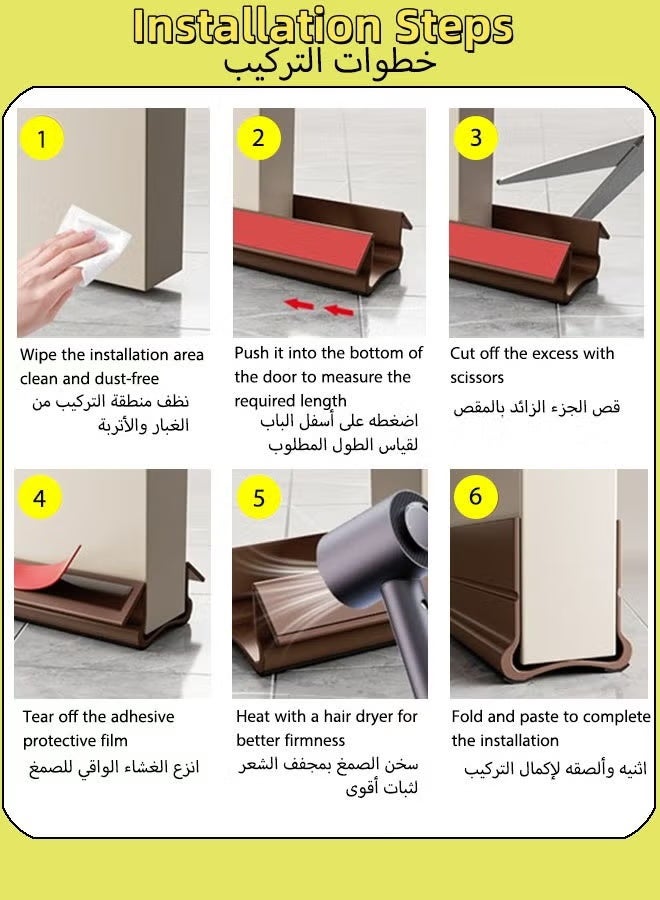 Installation Steps
خطوات التركيب

1

Wipe the installation area clean and dust-free
نظف منطقة التركيب من الغبار والأتربة

2

Push it into the bottom of the door to measure the required length
اضغطه على أسفل الباب لقياس الطول المطلوب

3

Cut off the excess with scissors
قص الجزء الزائد بالمقص

4

Tear off the adhesive protective film
انزع الغشاء الواقي للصمغ

5

Heat with a hair dryer for better firmness
سخن الصمغ بمجفف الشعر لثبات أقوى

6

Fold and paste to complete the installation
اثنيه وألصقه لإكمال التركيب