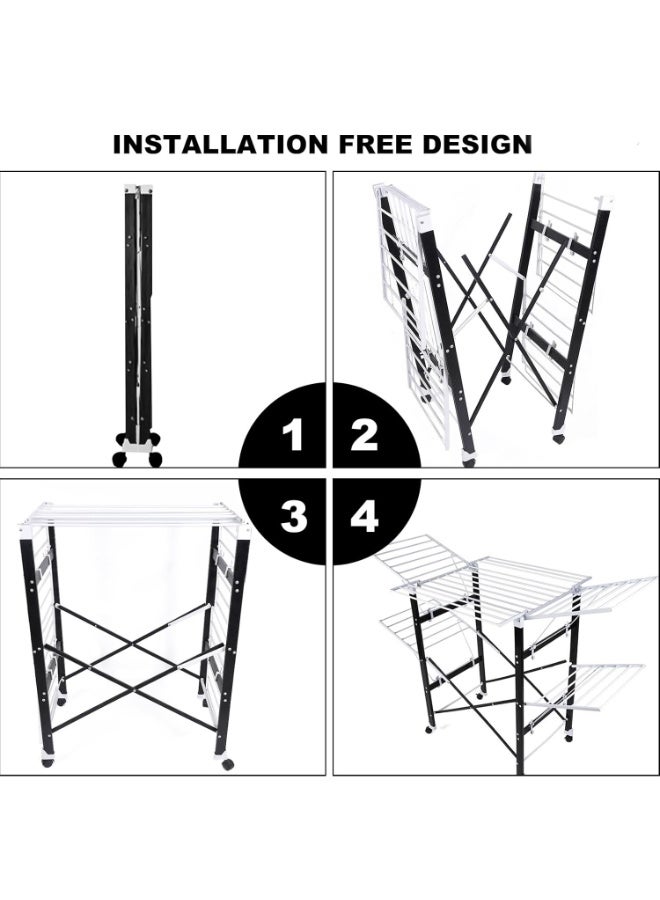 INSTALLATION FREE DESIGN

1

2

3

4