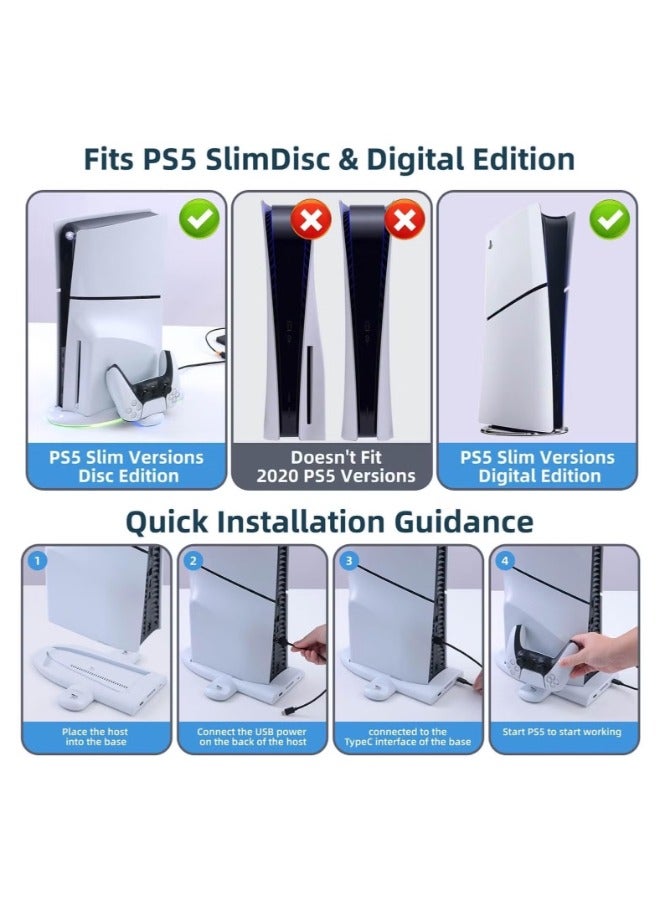 Fits PS5 SlimDisc & Digital Edition

PS5 Slim Versions Disc Edition

Doesn't Fit 2020 PS5 Versions

PS5 Slim Versions Digital Edition

Quick Installation Guidance

1
Place the host into the base

2
Connect the USB power on the back of the host

3
connected to the TypeC interface of the base

4
Start PS5 to start working