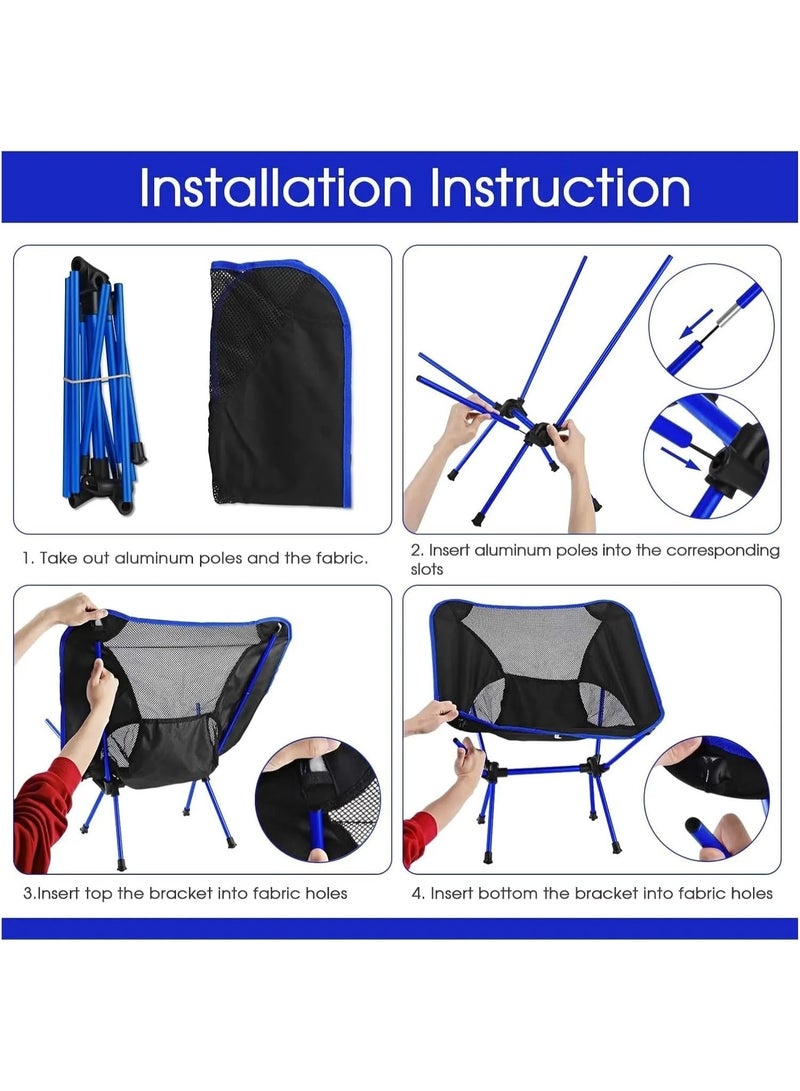 Installation Instruction

1. Take out aluminum poles and the fabric.

2. Insert aluminum poles into the corresponding slots

3.Insert top the bracket into fabric holes

4. Insert bottom the bracket into fabric holes