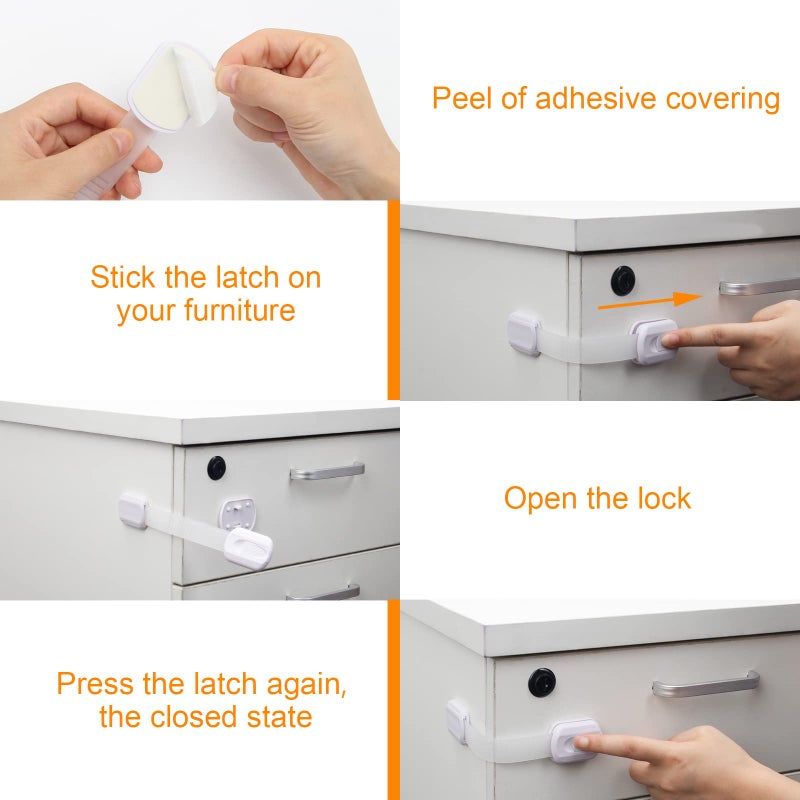 Peel of adhesive covering

Stick the latch on your furniture

Open the lock

Press the latch again, the closed state