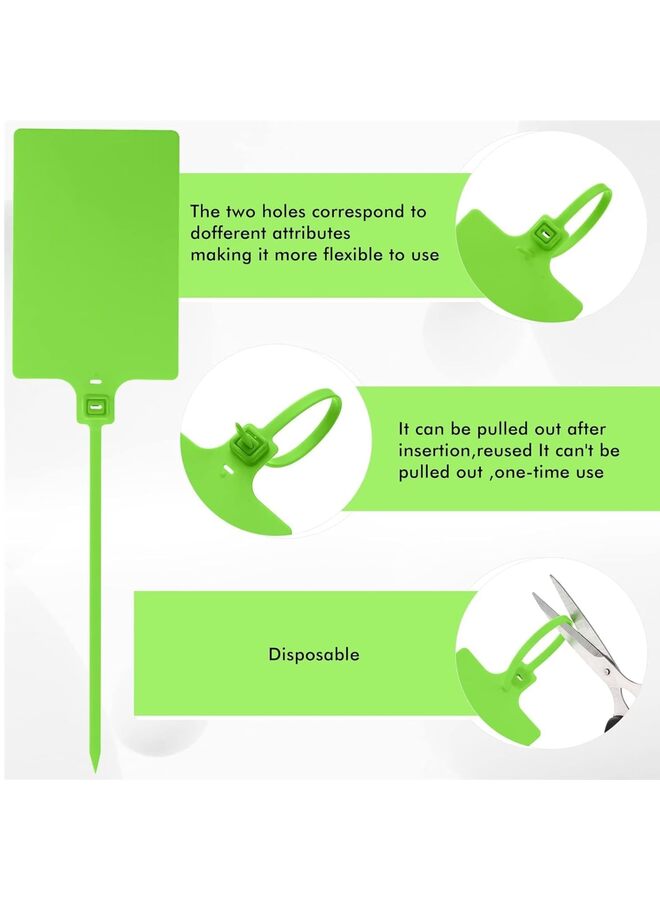 The two holes correspond to dofferent attributes making it more flexible to use

It can be pulled out after insertion,reused It can't be pulled out ,one-time use

Disposable