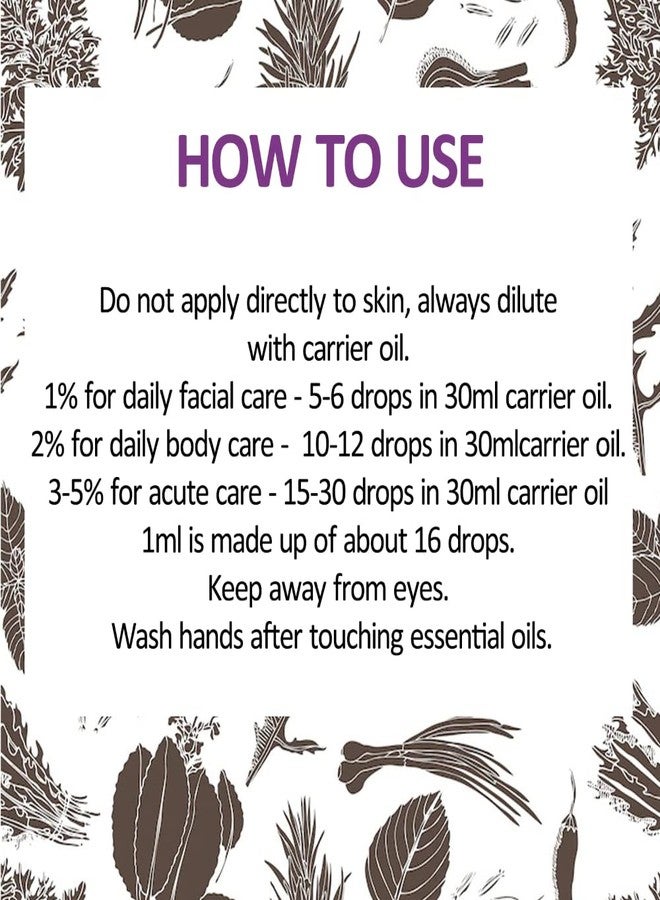 HOW TO USE

Do not apply directly to skin, always dilute with carrier oil.
1% for daily facial care - 5-6 drops in 30ml carrier oil.
2% for daily body care - 10-12 drops in 30mlcarrier oil.
3-5% for acute care - 15-30 drops in 30ml carrier oil
1ml is made up of about 16 drops.
Keep away from eyes.
Wash hands after touching essential oils.