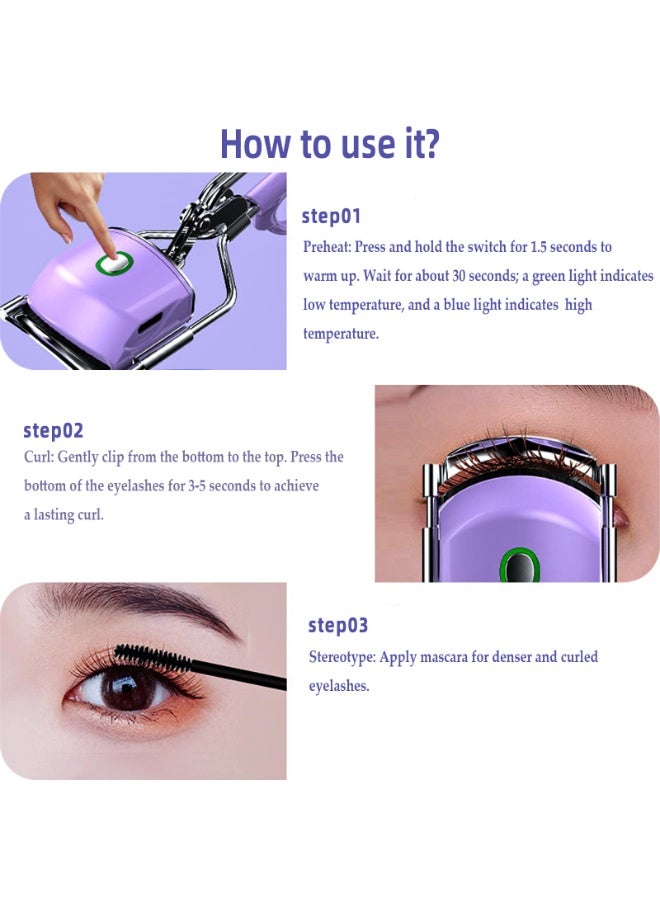 How to use it?

step01

Preheat: Press and hold the switch for 1.5 seconds to warm up. Wait for about 30 seconds; a green light indicates low temperature, and a blue light indicates high temperature.

step02

Curl: Gently clip from the bottom to the top. Press the bottom of the eyelashes for 3-5 seconds to achieve a lasting curl.

step03

Stereotype: Apply mascara for denser and curled eyelashes.