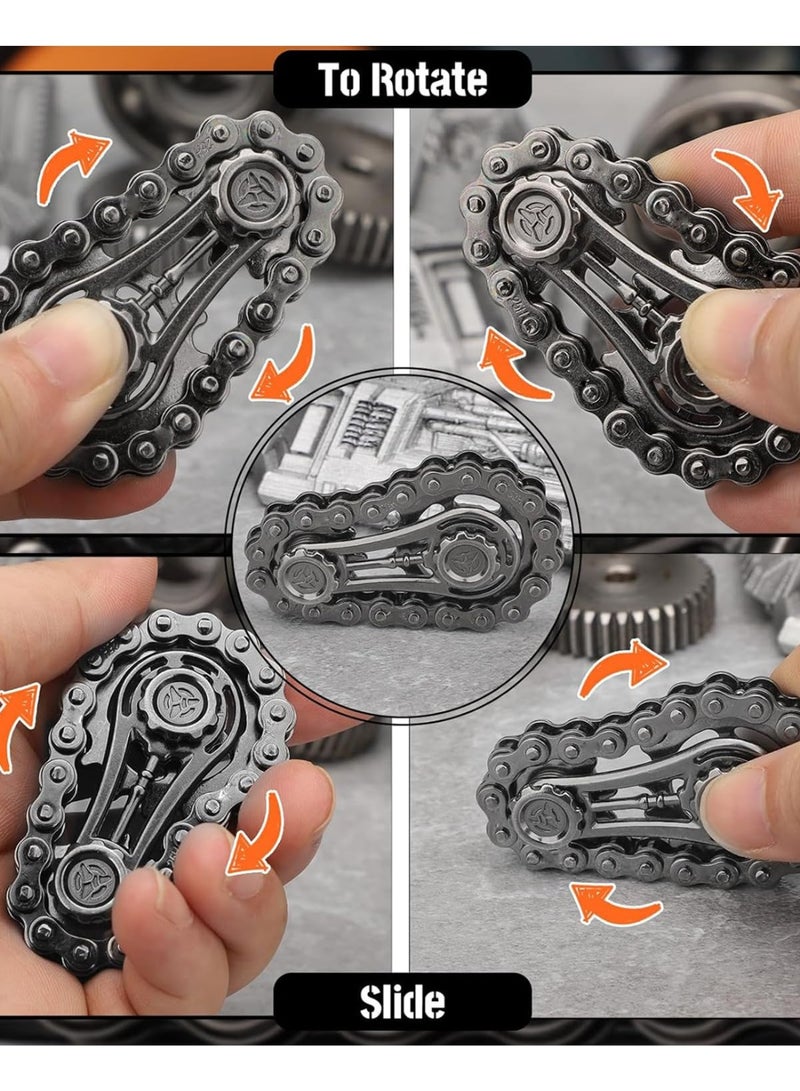 To Rotate

Slide