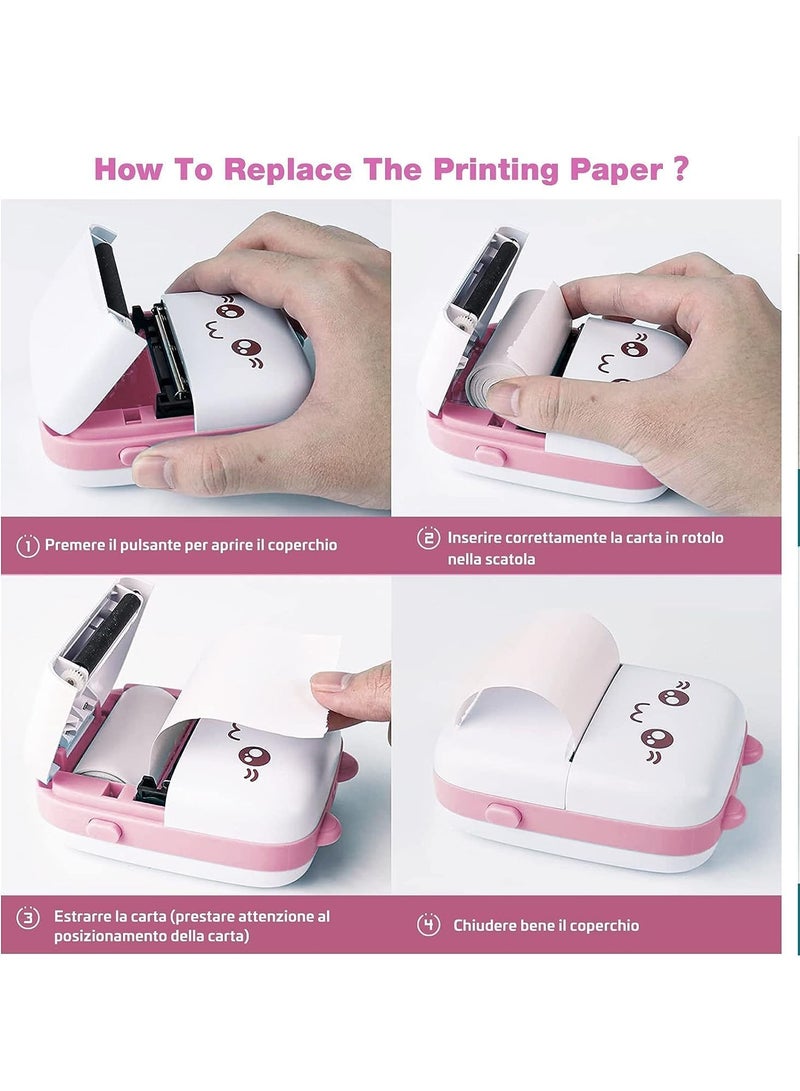 How To Replace The Printing Paper ?

1 Premere il pulsante per aprire il coperchio

2 Inserire correttamente la carta in rotolo nella scatola

3 Estrarre la carta (prestare attenzione al posizionamento della carta)

4 Chiudere bene il coperchio