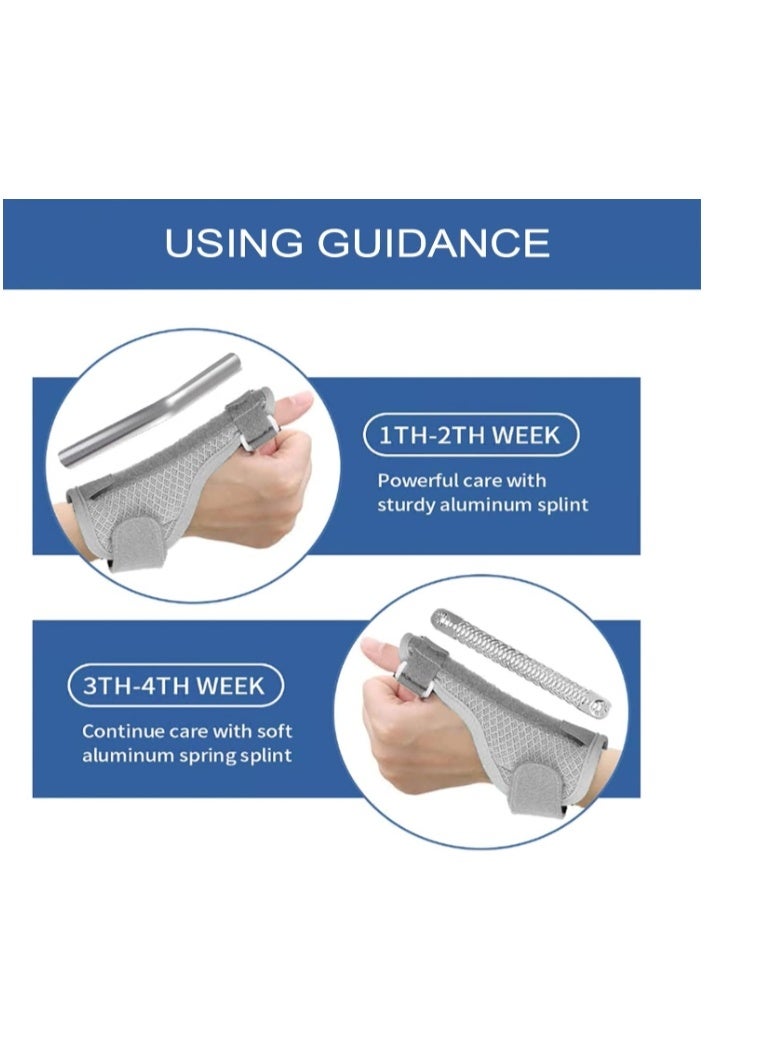 USING GUIDANCE

1TH-2TH WEEK

Powerful care with sturdy aluminum splint

3TH-4TH WEEK

Continue care with soft aluminum spring splint