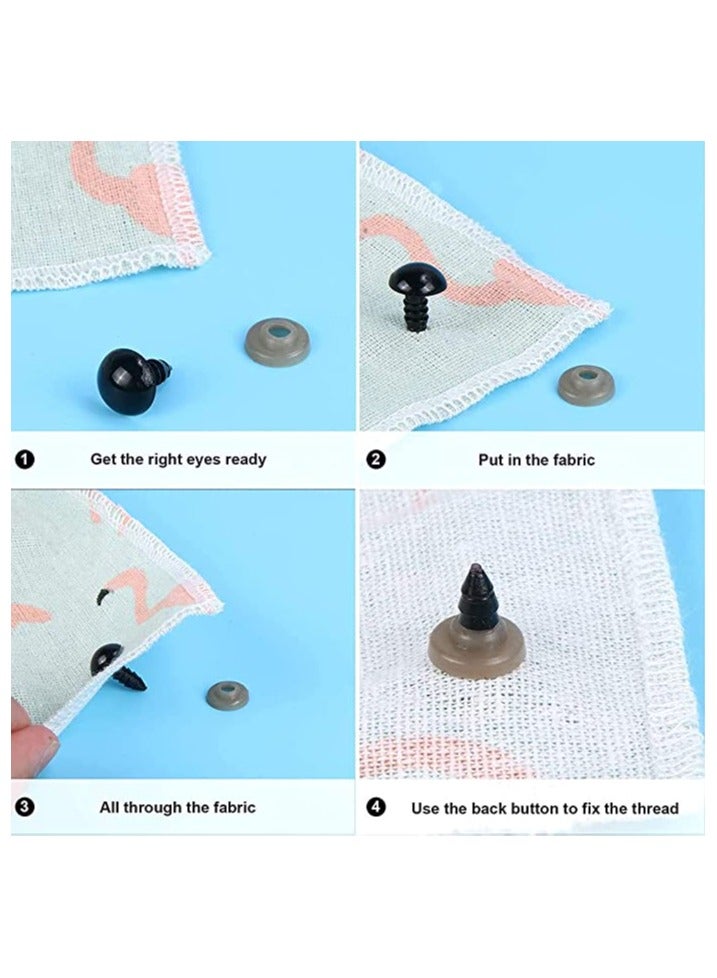 1 Get the right eyes ready

2 Put in the fabric

3 All through the fabric

4 Use the back button to fix the thread