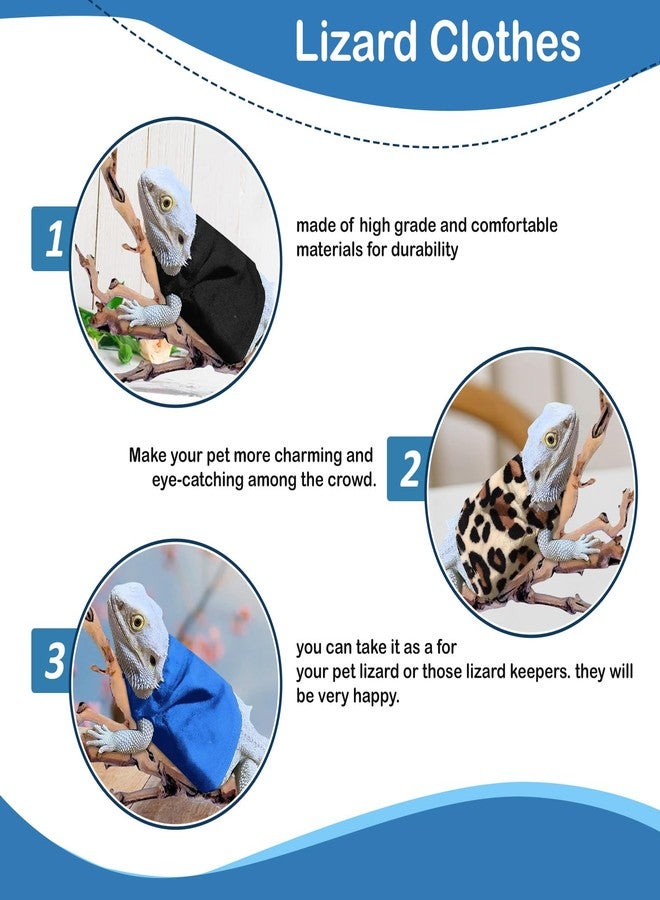 Lizard Clothes

1

made of high grade and comfortable materials for durability

Make your pet more charming and eye-catching among the crowd.

2

3

you can take it as a for your pet lizard or those lizard keepers. they will be very happy.