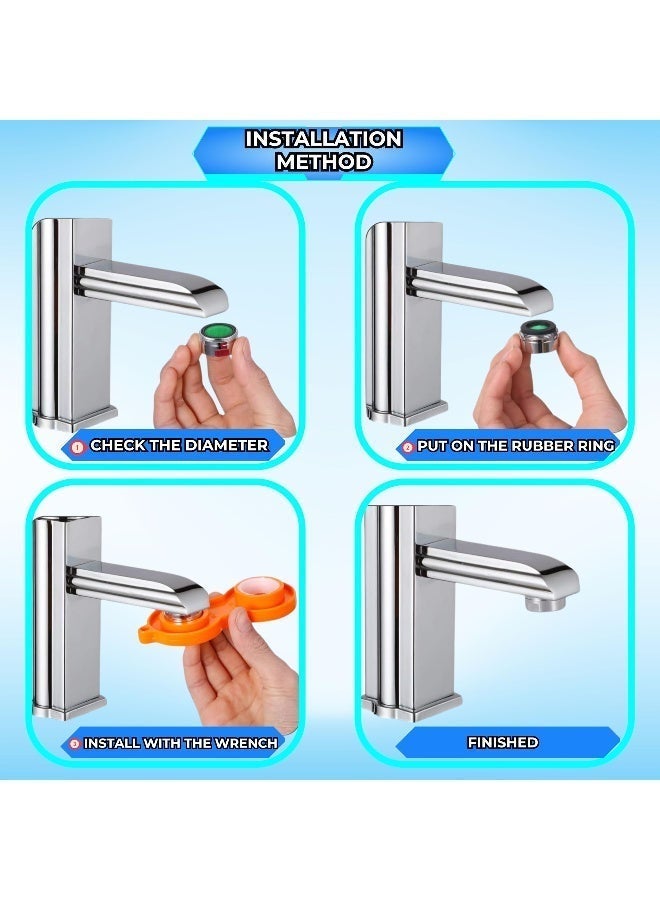 INSTALLATION METHOD

1 CHECK THE DIAMETER

2 PUT ON THE RUBBER RING

3 INSTALL WITH THE WRENCH

FINISHED