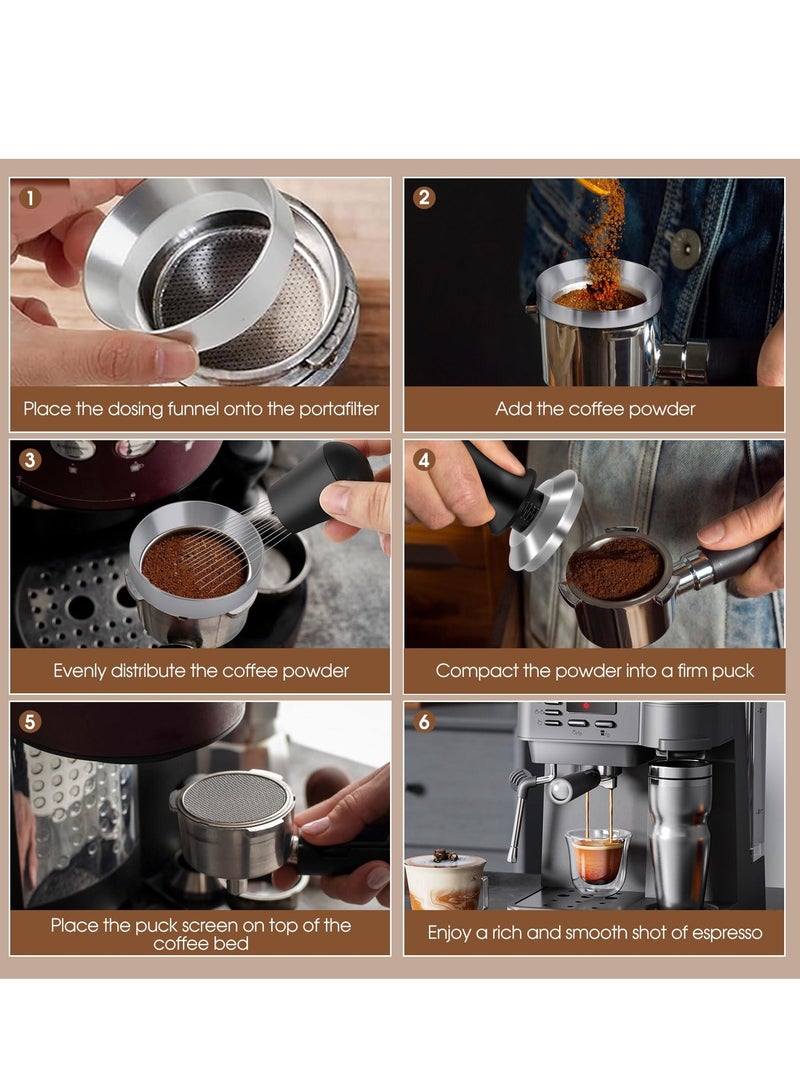 1
Place the dosing funnel onto the portafilter

2
Add the coffee powder

3
Evenly distribute the coffee powder

4
Compact the powder into a firm puck

5
Place the puck screen on top of the coffee bed

6
Enjoy a rich and smooth shot of espresso