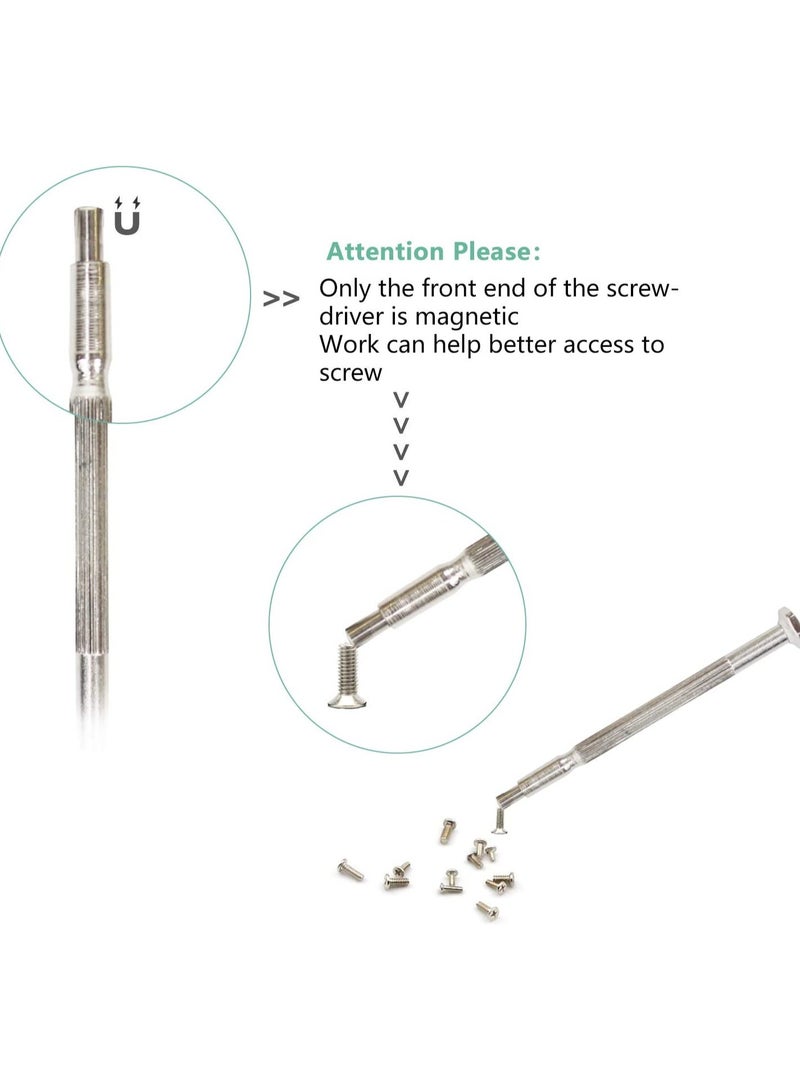 Attention Please:

>> Only the front end of the screwdriver is magnetic
Work can help better access to screw

v
v
v
v