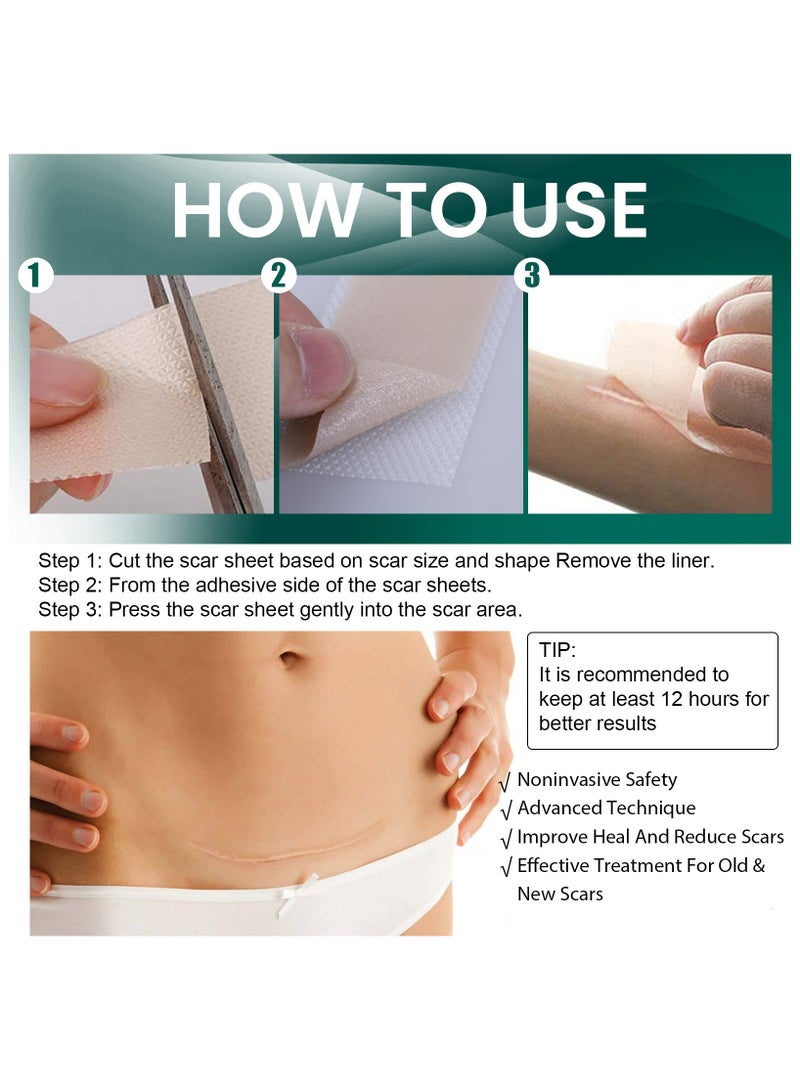 HOW TO USE

1

2

3

Step 1: Cut the scar sheet based on scar size and shape Remove the liner.
Step 2: From the adhesive side of the scar sheets.
Step 3: Press the scar sheet gently into the scar area.

TIP:
It is recommended to keep at least 12 hours for better results

√ Noninvasive Safety
√ Advanced Technique
√ Improve Heal And Reduce Scars
√ Effective Treatment For Old & New Scars