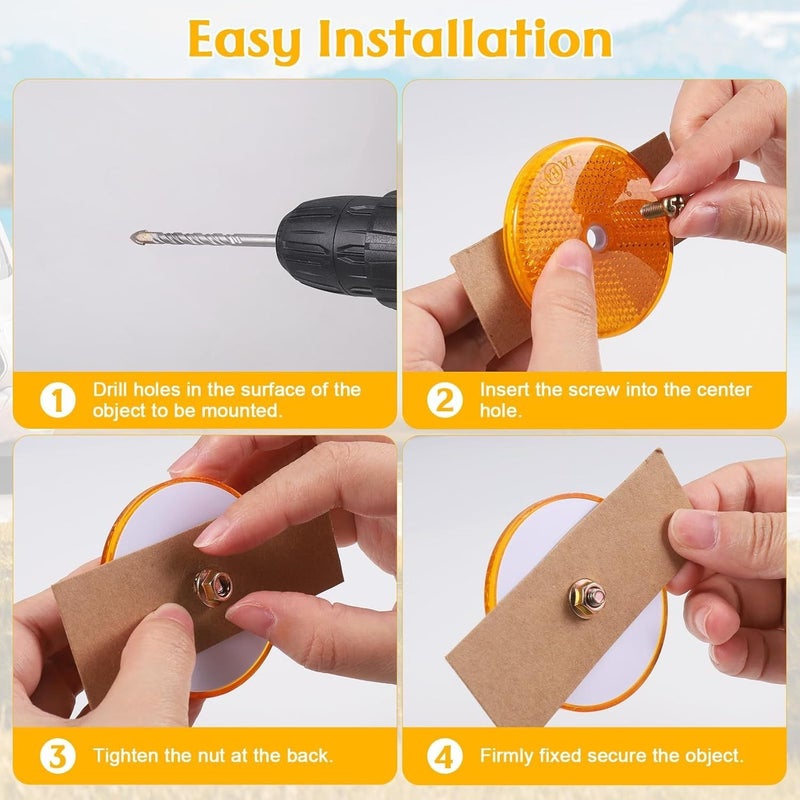 Easy Installation

1 Drill holes in the surface of the object to be mounted.

2 Insert the screw into the center hole.

3 Tighten the nut at the back.

4 Firmly fixed secure the object.