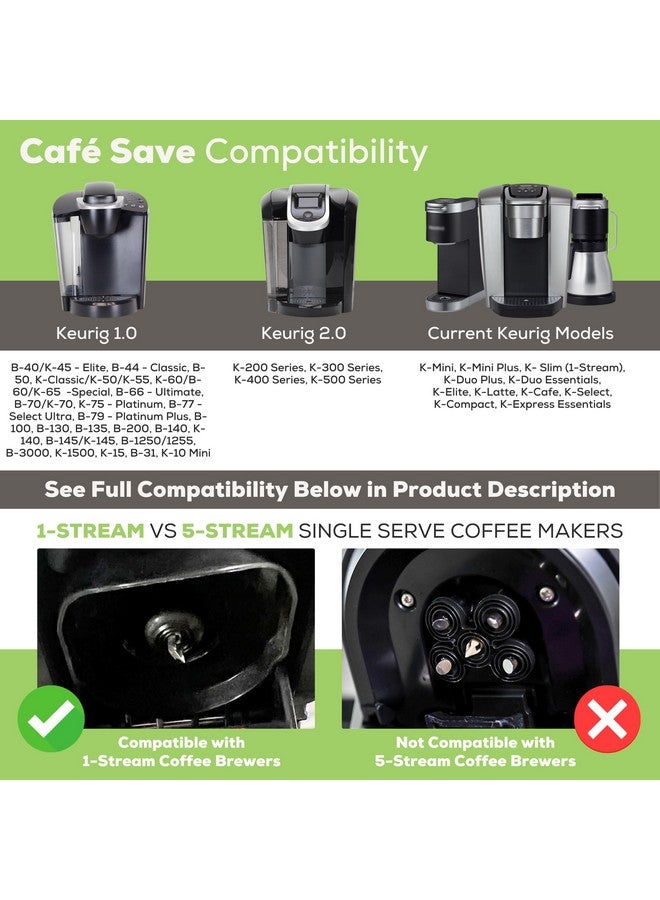 Café Save Compatibility

Keurig 1.0

B-40/K-45 - Elite, B-44 - Classic, B-50, K-Classic/K-50/K-55, K-60/B-60/K-65 -Special, B-66 - Ultimate, B-70/K-70, K-75 - Platinum, B-77 - Select Ultra, B-79 - Platinum Plus, B-100, B-130, B-135, B-200, B-140, K-140, B-145/K-145, B-1250/1255, B-3000, K-1500, K-15, B-31, K-10 Mini

Keurig 2.0

K-200 Series, K-300 Series, K-400 Series, K-500 Series

Current Keurig Models

K-Mini, K-Mini Plus, K- Slim (1-Stream), K-Duo Plus, K-Duo Essentials, K-Elite, K-Latte, K-Cafe, K-Select, K-Compact, K-Express Essentials

See Full Compatibility Below in Product Description

1-STREAM VS 5-STREAM SINGLE SERVE COFFEE MAKERS

Compatible with 1-Stream Coffee Brewers

Not Compatible with 5-Stream Coffee Brewers