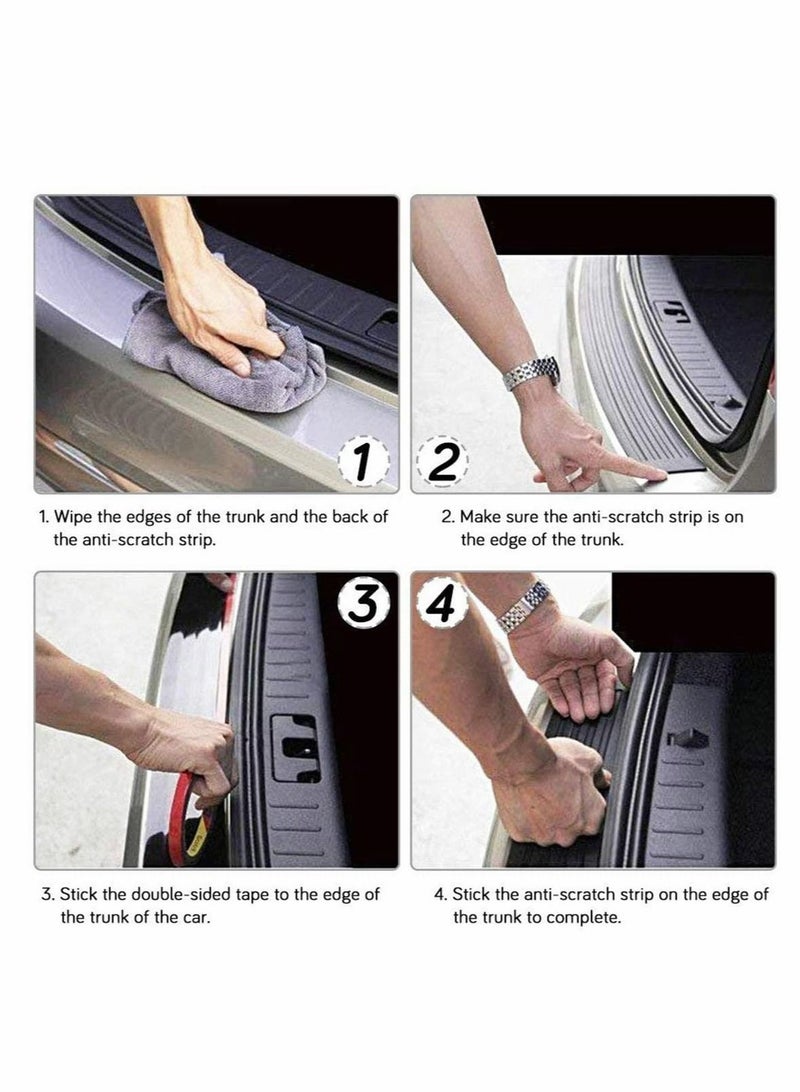 1

2

1. Wipe the edges of the trunk and the back of the anti-scratch strip.

2. Make sure the anti-scratch strip is on the edge of the trunk.

3

4

3. Stick the double-sided tape to the edge of the trunk of the car.

4. Stick the anti-scratch strip on the edge of the trunk to complete.