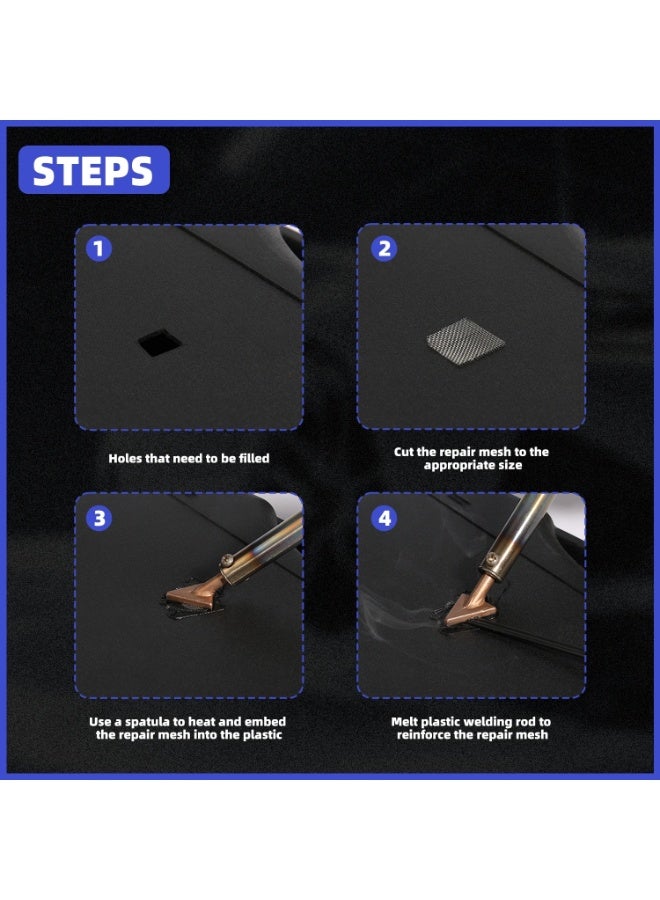 STEPS

1

Holes that need to be filled

2

Cut the repair mesh to the appropriate size

3

Use a spatula to heat and embed the repair mesh into the plastic

4

Melt plastic welding rod to reinforce the repair mesh