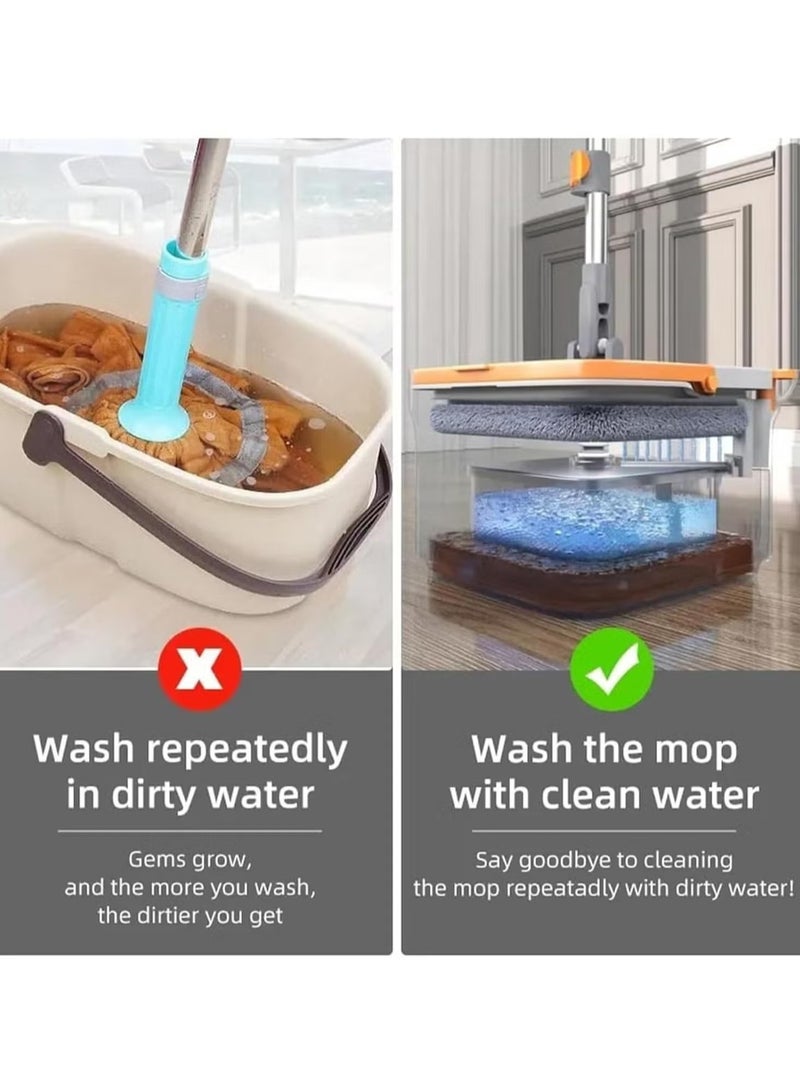 Wash repeatedly in dirty water

Gems grow, and the more you wash, the dirtier you get

Wash the mop with clean water

Say goodbye to cleaning the mop repeatadly with dirty water!