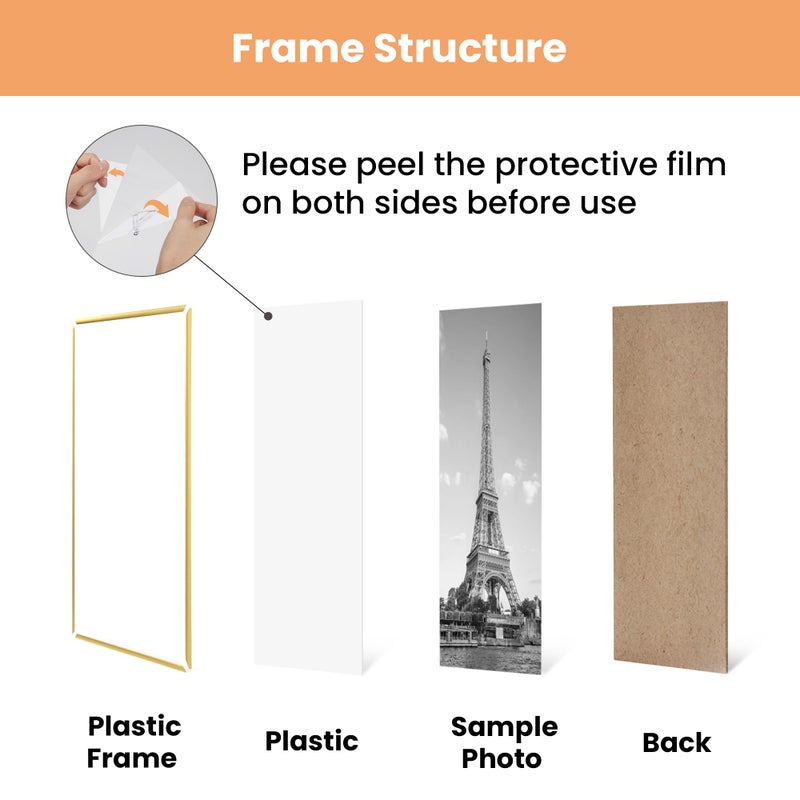 Frame Structure

Please peel the protective film on both sides before use

Plastic Frame

Plastic

Sample Photo

Back